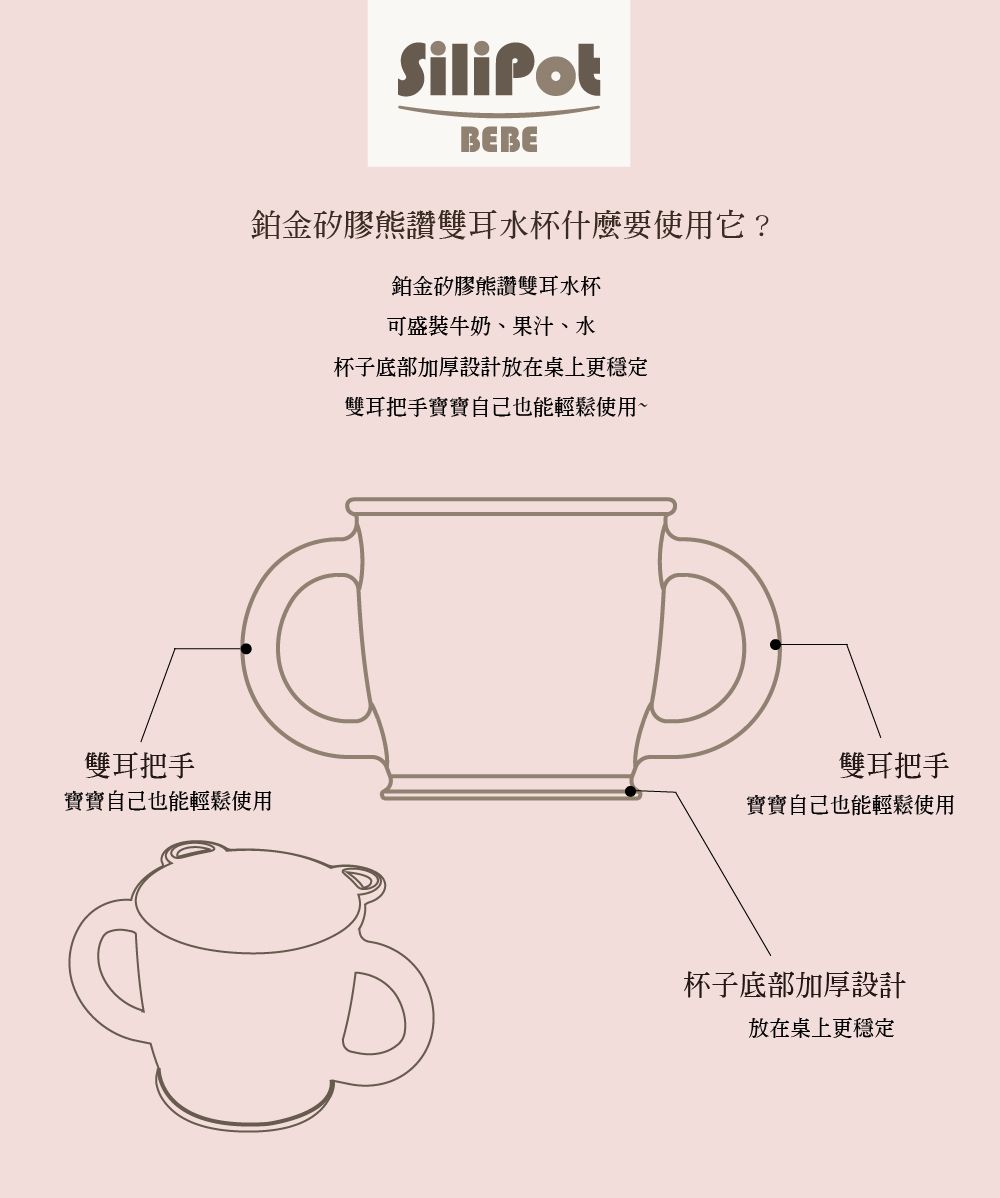 SiliPot
BEBE

鉑金矽膠熊讚雙耳水杯什麼要使用它？

鉑金矽膠熊讚雙耳水杯
可盛裝牛奶、果汁、水
杯子底部加厚設計放在桌上更穩定
雙耳把手寶寶自己也能輕鬆使用~

雙耳把手
寶寶自己也能輕鬆使用

雙耳把手
寶寶自己也能輕鬆使用

杯子底部加厚設計
放在桌上更穩定