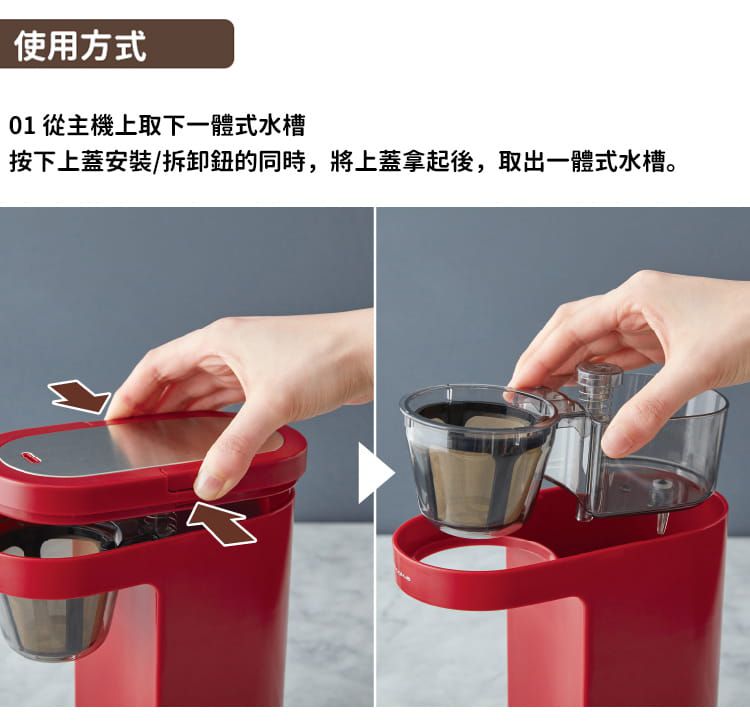 使用方式

01 從主機上取下一體式水槽
按下上蓋安裝/拆卸鈕的同時，將上蓋拿起後，取出一體式水槽。