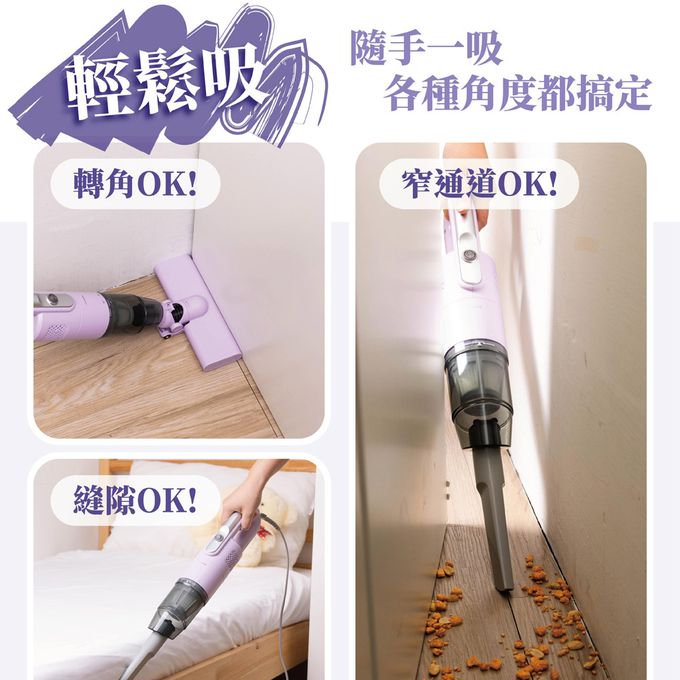 輕鬆吸

隨手一吸
各種角度都搞定

轉角OK!

窄通道OK!

縫隙OK!