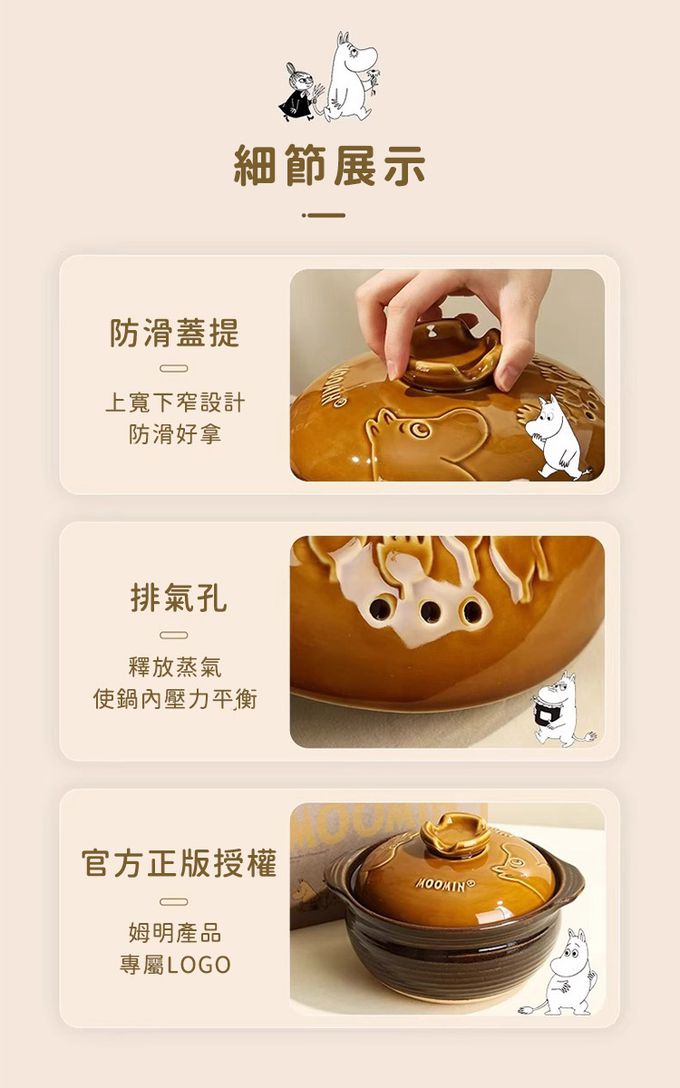 細節展示

防滑蓋提

上寬下窄設計
防滑好拿

排氣孔

釋放蒸氣
使鍋內壓力平衡

官方正版授權

姆明產品
專屬LOGO

MOOMIN

MOOMIN