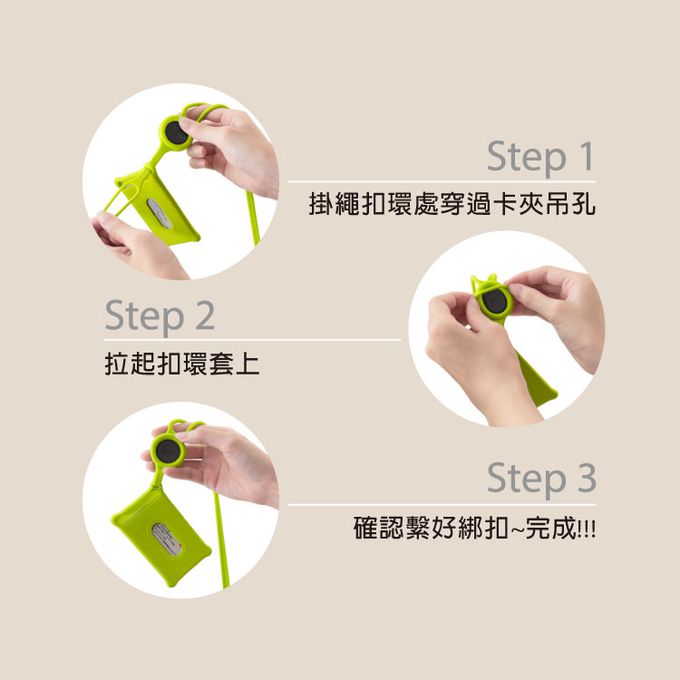 Step 1
掛繩扣環處穿過卡夾吊孔

Step 2
拉起扣環套上

Step 3
確認繫好綁扣~完成!!!