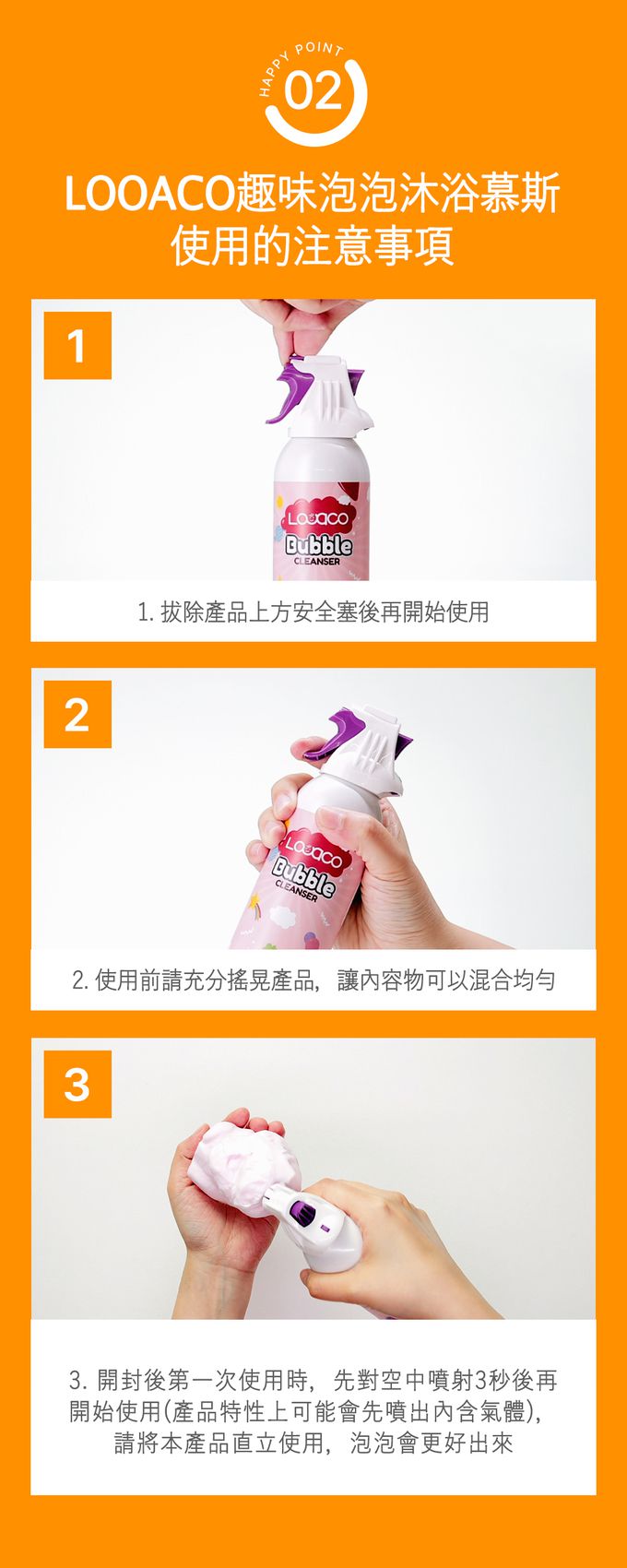 HAPPY POINT
02

LOOACO趣味泡泡沐浴慕斯
使用的注意事項

1

LOOACO
Bubble
CLEANSER

1. 拔除產品上方安全塞後再開始使用

2

LOOACO
Bubble
CLEANSER

2. 使用前請充分搖晃產品，讓內容物可以混合均勻

3

3. 開封後第一次使用時，先對空中噴射3秒後再開始使用(產品特性上可能會先噴出內含氣體)，請將本產品直立使用，泡泡會更好出來