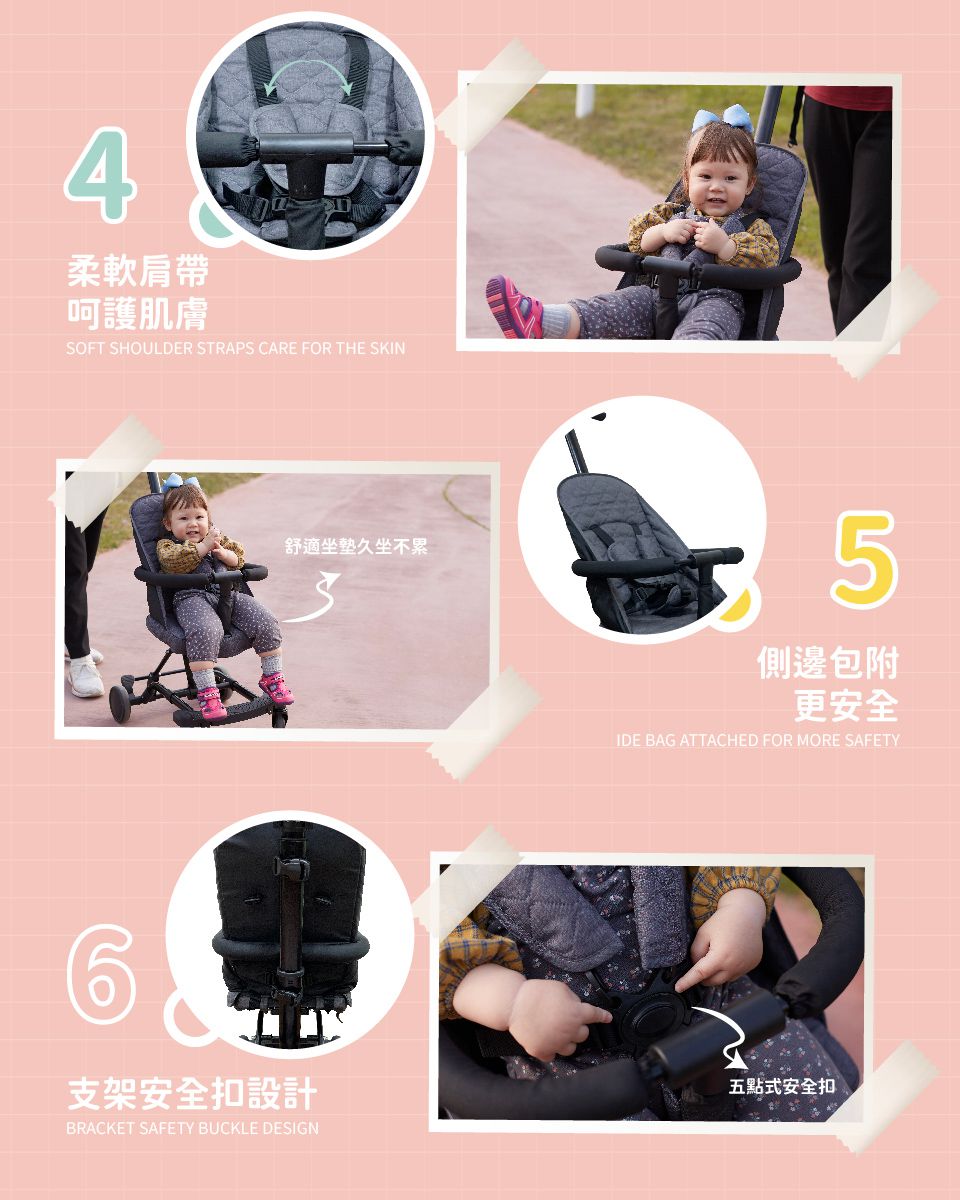 4

柔軟肩帶
呵護肌膚
SOFT SHOULDER STRAPS CARE FOR THE SKIN

舒適坐墊久坐不累

5

側邊包附
更安全
IDE BAG ATTACHED FOR MORE SAFETY

6

支架安全扣設計
BRACKET SAFETY BUCKLE DESIGN

五點式安全扣