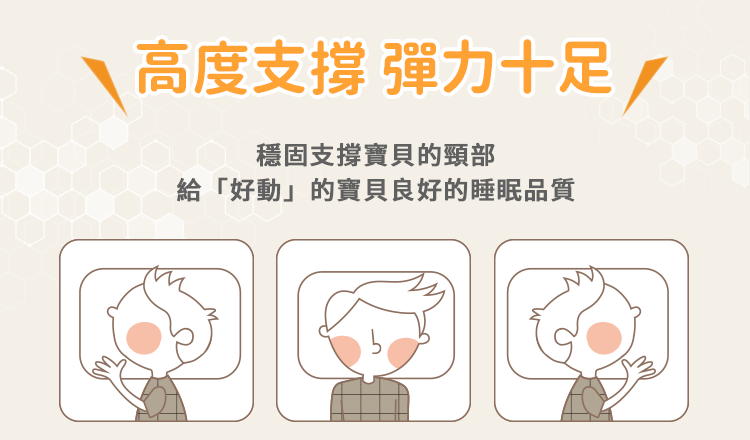 高度支撐 彈力十足

穩固支撐寶貝的頸部
給「好動」的寶貝良好的睡眠品質