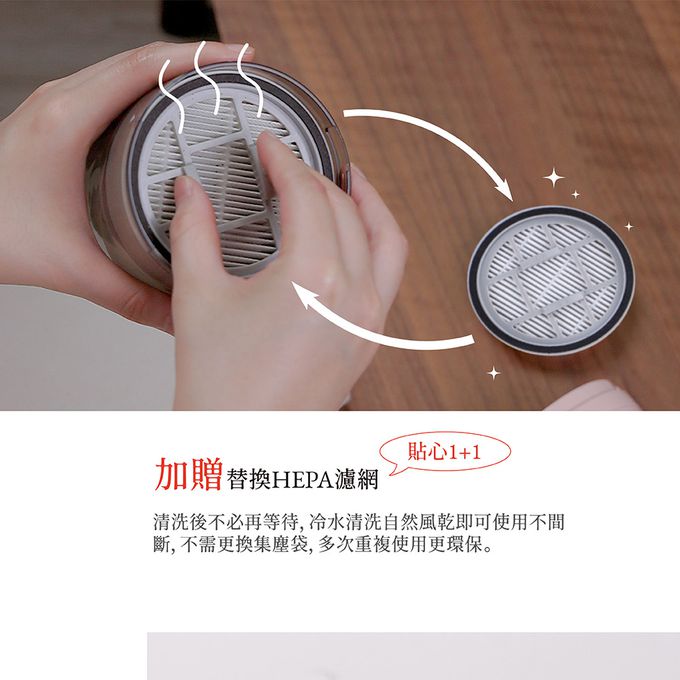 貼心1+1

加贈替換HEPA濾網

清洗後不必再等待, 冷水清洗自然風乾即可使用不間斷, 不需更換集塵袋, 多次重複使用更環保。