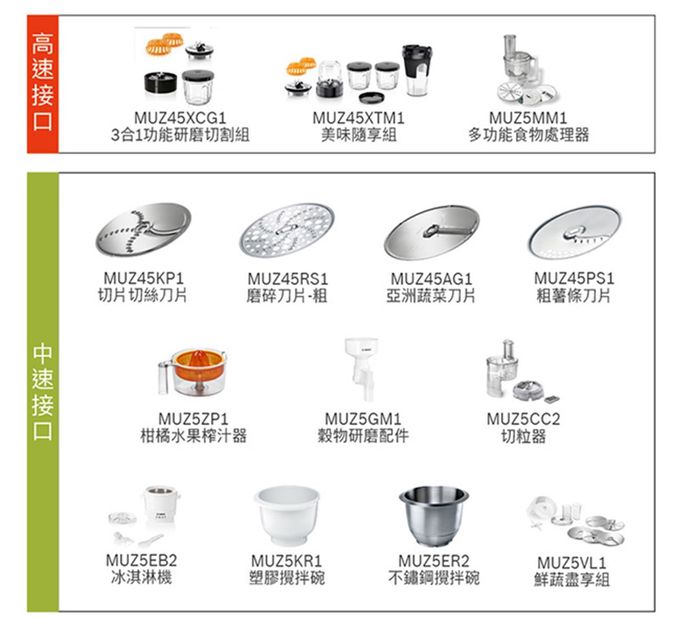 高速接口

MUZ45XCG1
3合1功能研磨切割組

MUZ45XTM1
美味隨享組

MUZ5MM1
多功能食物處理器

中速接口

MUZ45KP1
切片切絲刀片

MUZ45RS1
磨碎刀片-粗

MUZ45AG1
亞洲蔬菜刀片

MUZ45PS1
粗薯條刀片

MUZ5ZP1
柑橘水果榨汁器

MUZ5GM1
穀物研磨配件

MUZ5CC2
切粒器

MUZ5EB2
冰淇淋機

MUZ5KR1
塑膠攪拌碗

MUZ5ER2
不鏽鋼攪拌碗

MUZ5VL1
鮮蔬盡享組