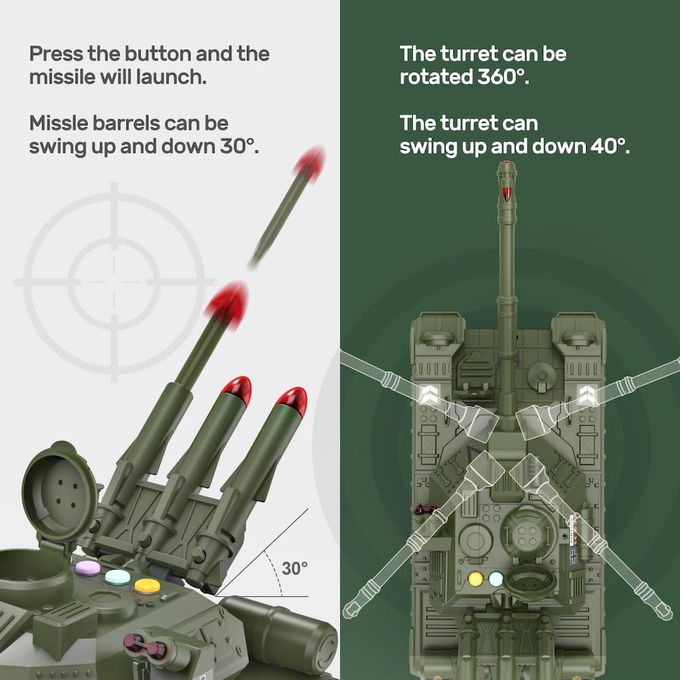 Press the button and the missile will launch.

Missle barrels can be swing up and down 30°.

30°

The turret can be rotated 360°.

The turret can swing up and down 40°.