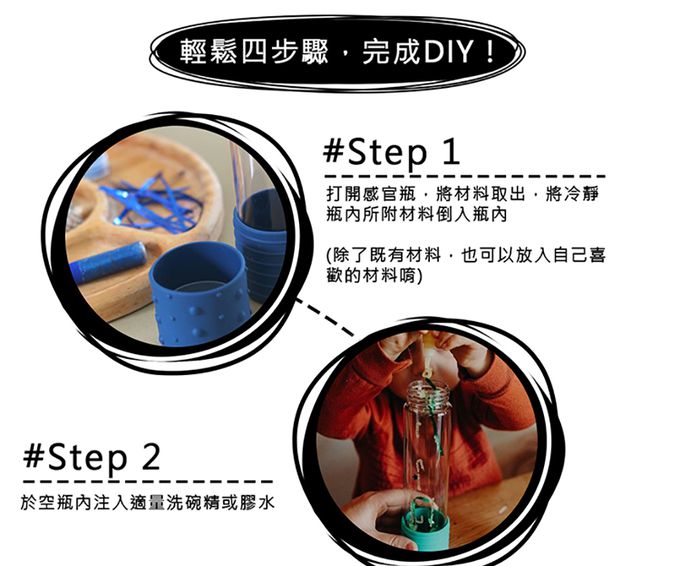 輕鬆四步驟，完成DIY！

#Step 1

打開感官瓶，將材料取出，將冷靜瓶內所附材料倒入瓶內

(除了既有材料，也可以放入自己喜歡的材料唷)

#Step 2

於空瓶內注入適量洗碗精或膠水