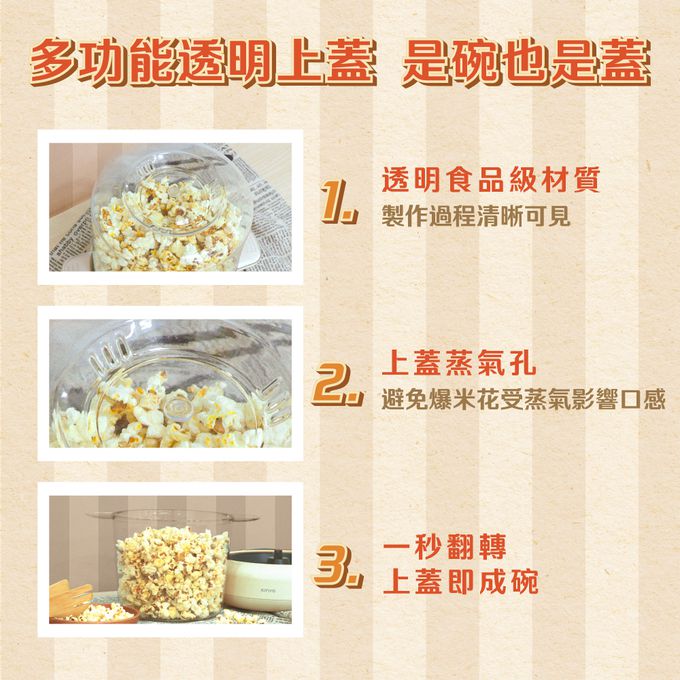 多功能透明上蓋 是碗也是蓋

1. 透明食品級材質
製作過程清晰可見

2. 上蓋蒸氣孔
避免爆米花受蒸氣影響口感

3. 一秒翻轉
上蓋即成碗