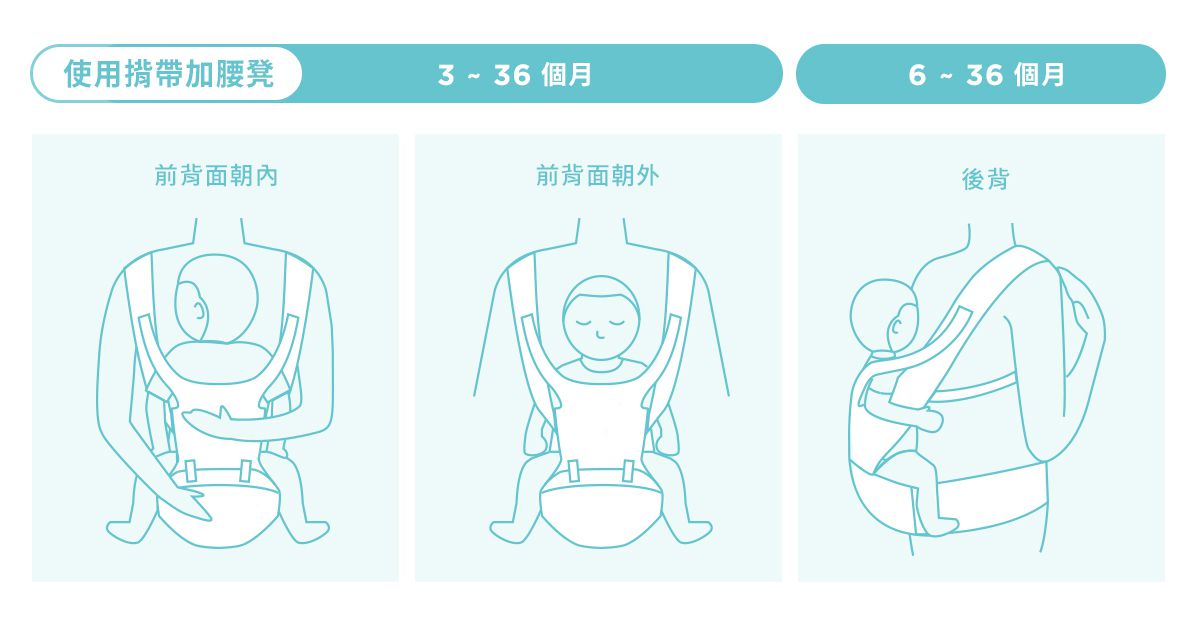 使用揹帶加腰凳 3 ~ 36 個月 6 ~ 36 個月

前背面朝內

前背面朝外

後背