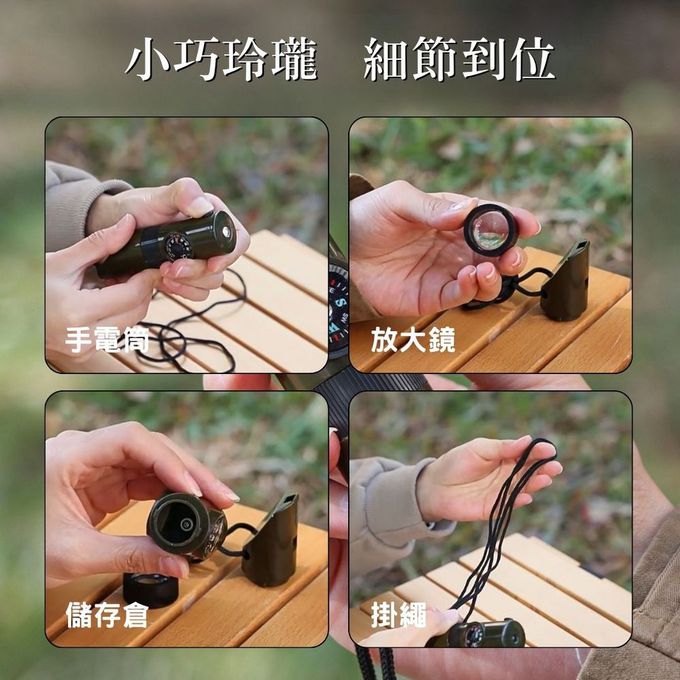 小巧玲瓏 細節到位

手電筒

放大鏡

儲存倉

掛繩