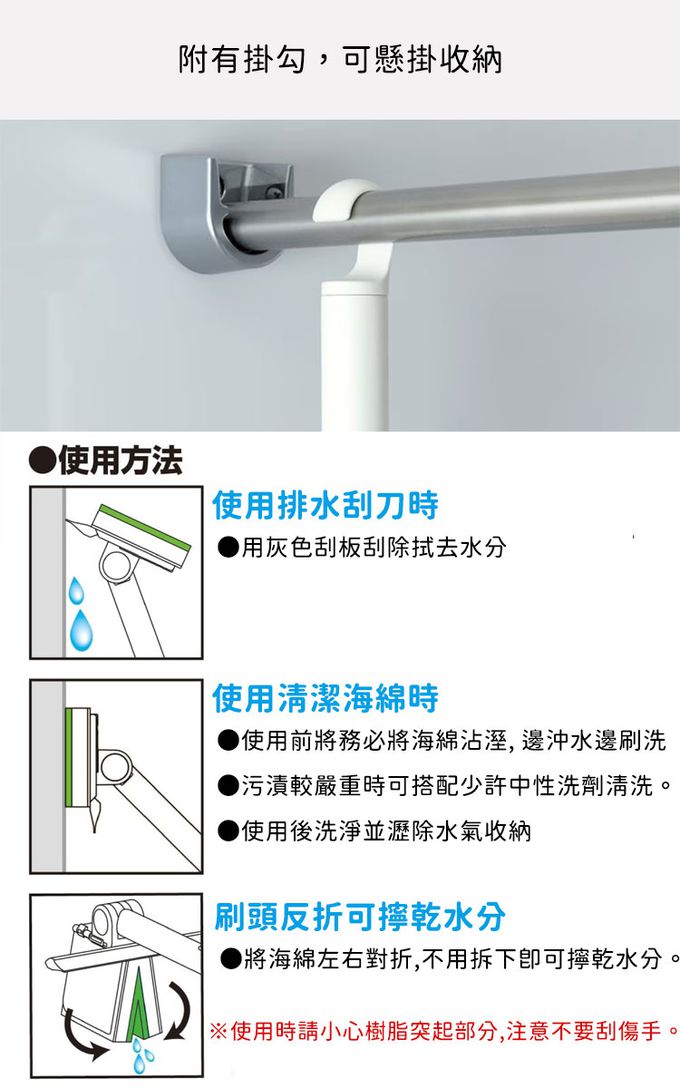 附有掛勾，可懸掛收納

●使用方法

使用排水刮刀時

●用灰色刮板刮除拭去水分

使用清潔海綿時

●使用前將務必將海綿沾溼, 邊沖水邊刷洗

●污漬較嚴重時可搭配少許中性洗劑清洗。

●使用後洗淨並瀝除水氣收納

刷頭反折可擰乾水分

●將海綿左右對折,不用拆下即可擰乾水分。

※使用時請小心樹脂突起部分,注意不要刮傷手。