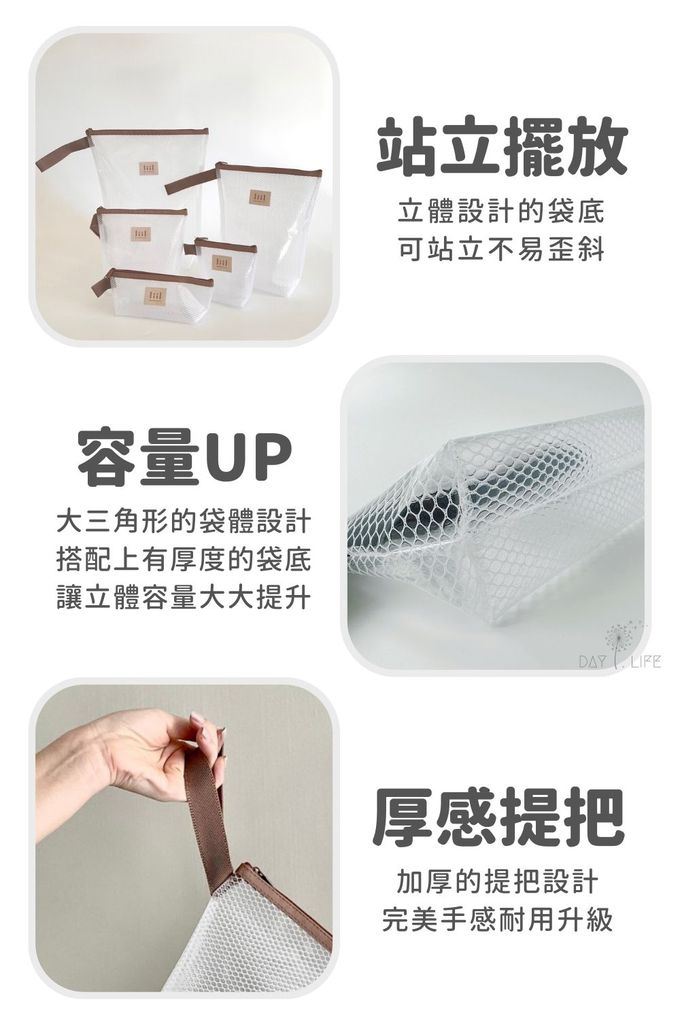 站立擺放

立體設計的袋底
可站立不易歪斜

容量UP

大三角形的袋體設計
搭配上有厚度的袋底
讓立體容量大大提升

DAY LIFE

厚感提把

加厚的提把設計
完美手感耐用升級