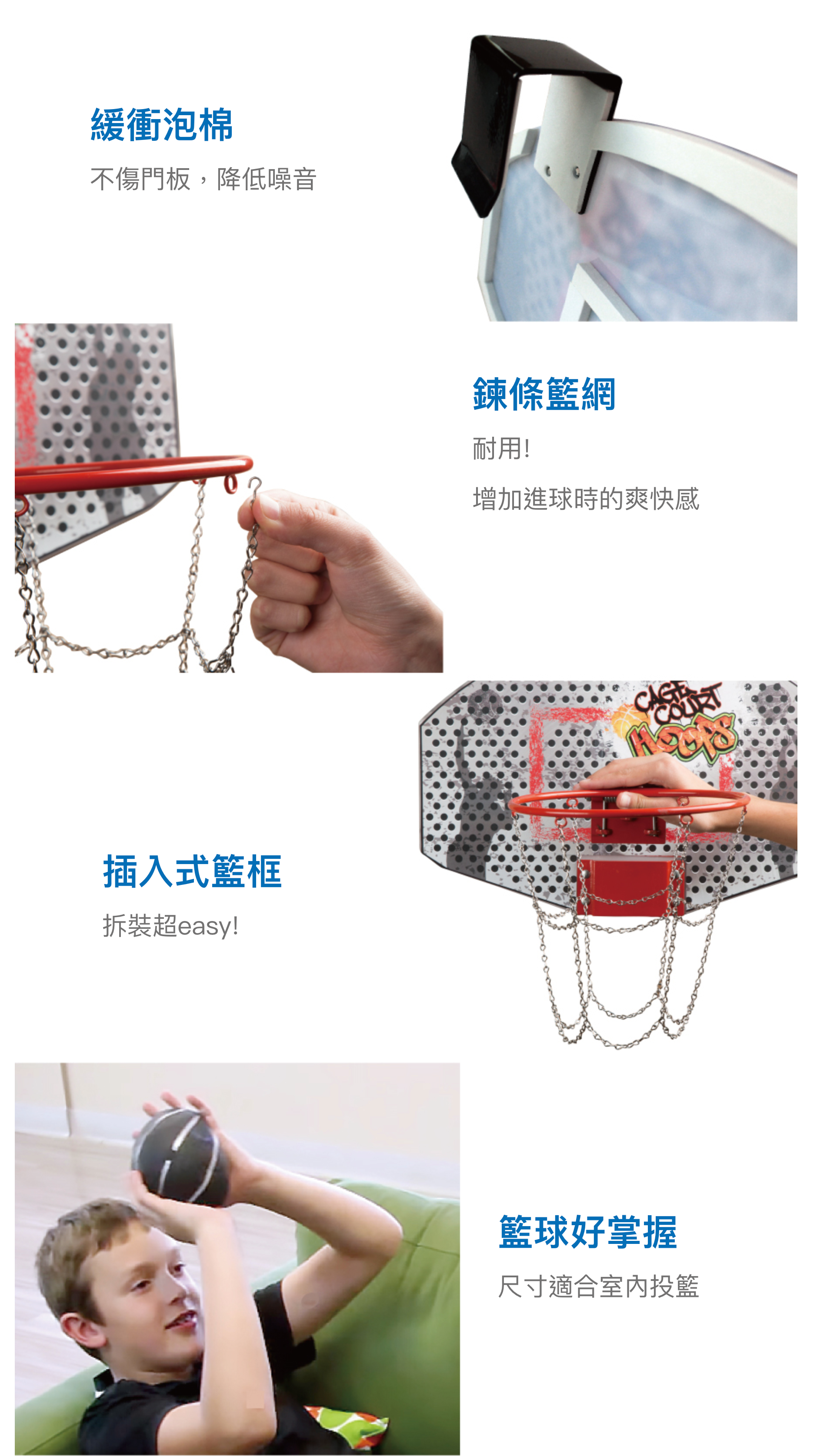 緩衝泡棉

不傷門板，降低噪音

鍊條籃網

耐用!

增加進球時的爽快感

CAGE COURT HOOPS

插入式籃框

拆裝超easy!

籃球好掌握

尺寸適合室內投籃