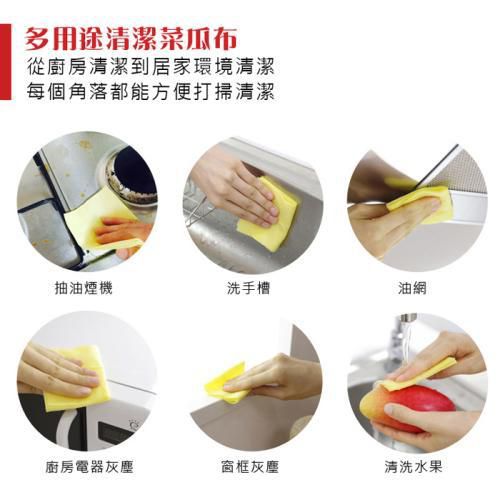 多用途清潔菜瓜布
從廚房清潔到居家環境清潔
每個角落都能方便打掃清潔

抽油煙機

洗手槽

油網

廚房電器灰塵

窗框灰塵

清洗水果