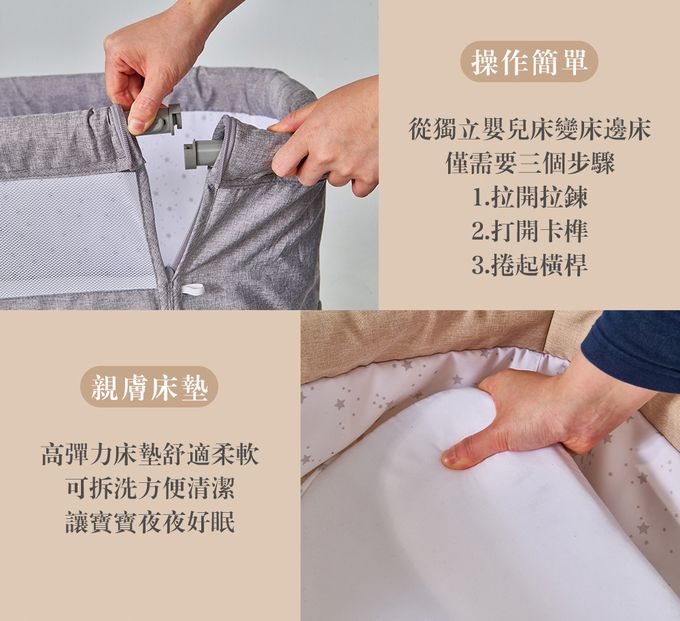 操作簡單

從獨立嬰兒床變床邊床
僅需要三個步驟
1.拉開拉鍊
2.打開卡榫
3.捲起橫桿

親膚床墊

高彈力床墊舒適柔軟
可拆洗方便清潔
讓寶寶夜夜好眠