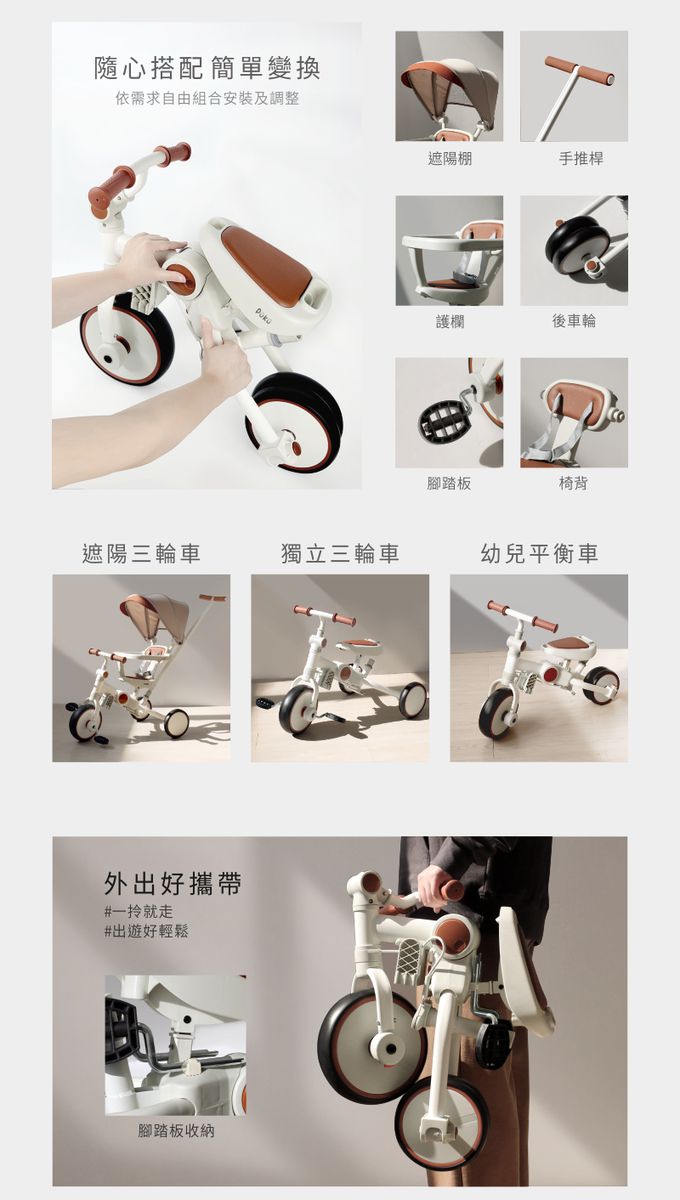 隨心搭配 簡單變換
依需求自由組合安裝及調整

PUKU

遮陽棚

手推桿

護欄

後車輪

腳踏板

椅背

遮陽三輪車

獨立三輪車

幼兒平衡車

外出好攜帶
#一拎就走
#出遊好輕鬆

腳踏板收納