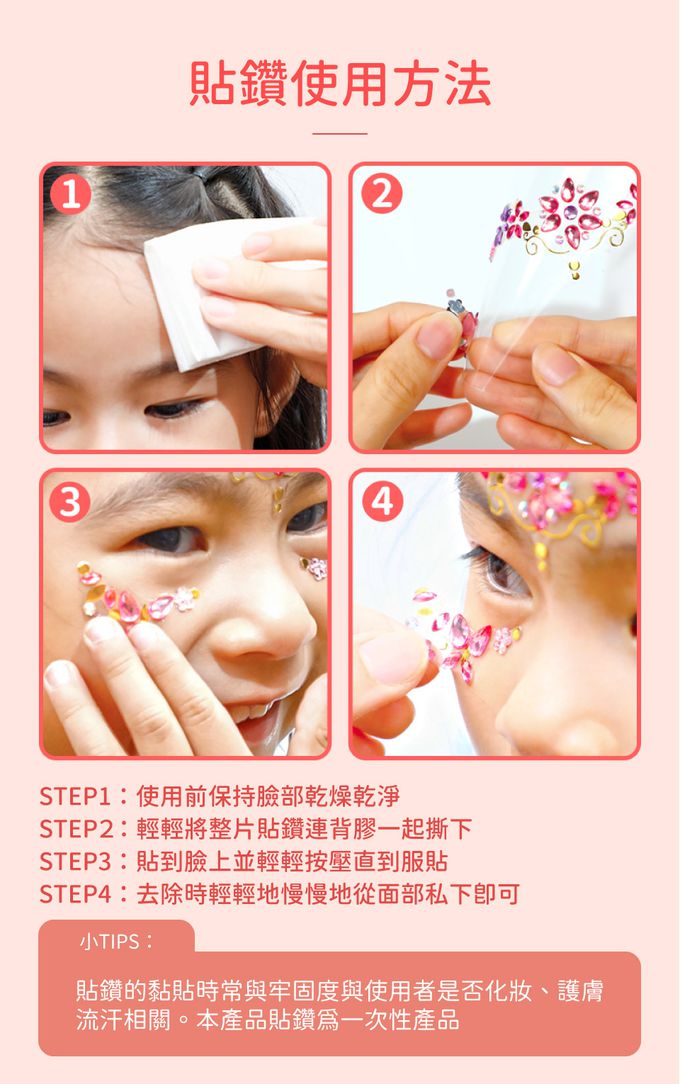 貼鑽使用方法

1

2

3

4

STEP1：使用前保持臉部乾燥乾淨
STEP2：輕輕將整片貼鑽連背膠一起撕下
STEP3：貼到臉上並輕輕按壓直到服貼
STEP4：去除時輕輕地慢慢地從面部私下即可

小TIPS：

貼鑽的黏貼時常與牢固度與使用者是否化妝、護膚流汗相關。本產品貼鑽爲一次性產品