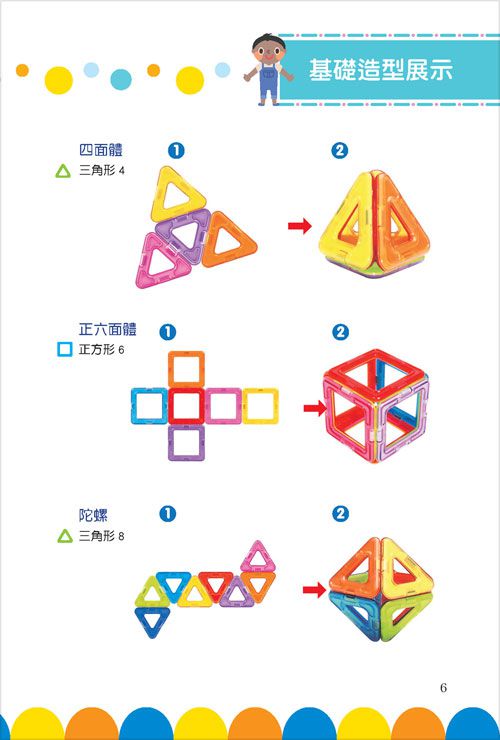 基礎造型展示

四面體
三角形 4
1
2

正六面體
正方形 6
1
2

陀螺
三角形 8
1
2

6