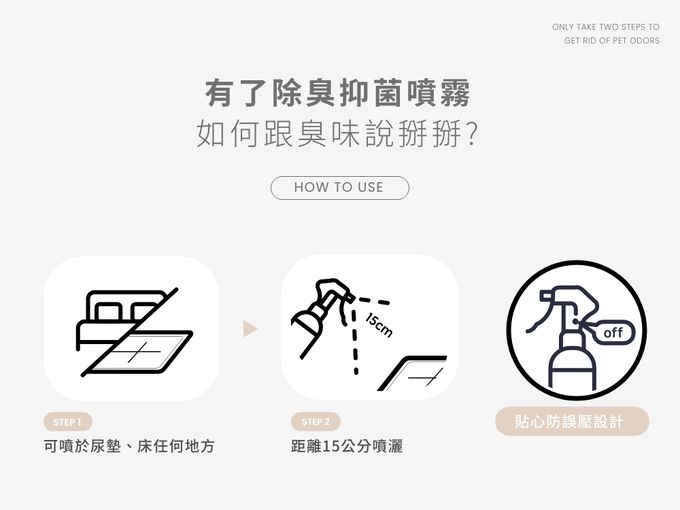 ONLY TAKE TWO STEPS TO
GET RID OF PET ODORS

有了除臭抑菌噴霧
如何跟臭味說掰掰?

HOW TO USE

15cm

off

STEP 1
可噴於尿墊、床任何地方

STEP 2
距離15公分噴灑

貼心防誤壓設計