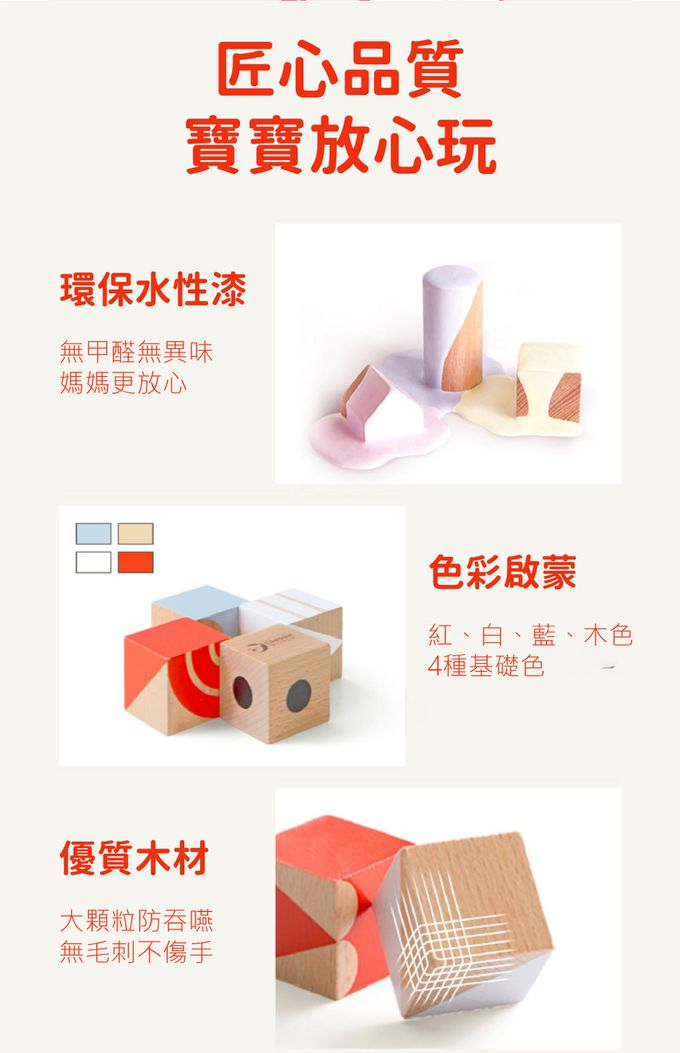 匠心品質
寶寶放心玩

環保水性漆

無甲醛無異味
媽媽更放心

色彩啟蒙

紅、白、藍、木色
4種基礎色

優質木材

大顆粒防吞嚥
無毛刺不傷手