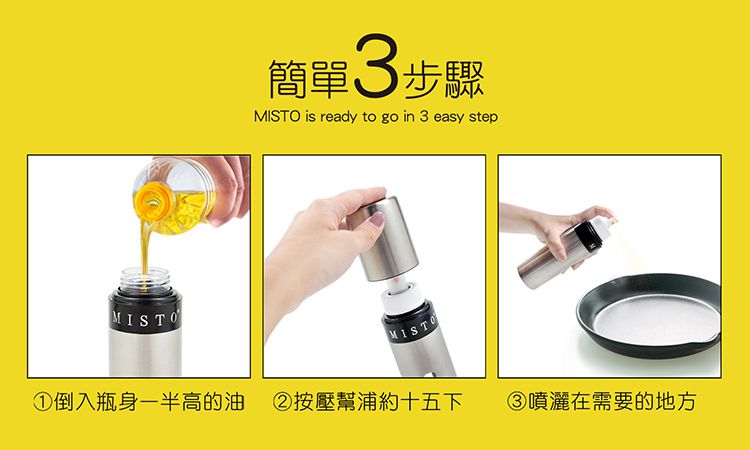 簡單3步驟
MISTO is ready to go in 3 easy step

MISTO

MISTO

①倒入瓶身一半高的油 ②按壓幫浦約十五下 ③噴灑在需要的地方