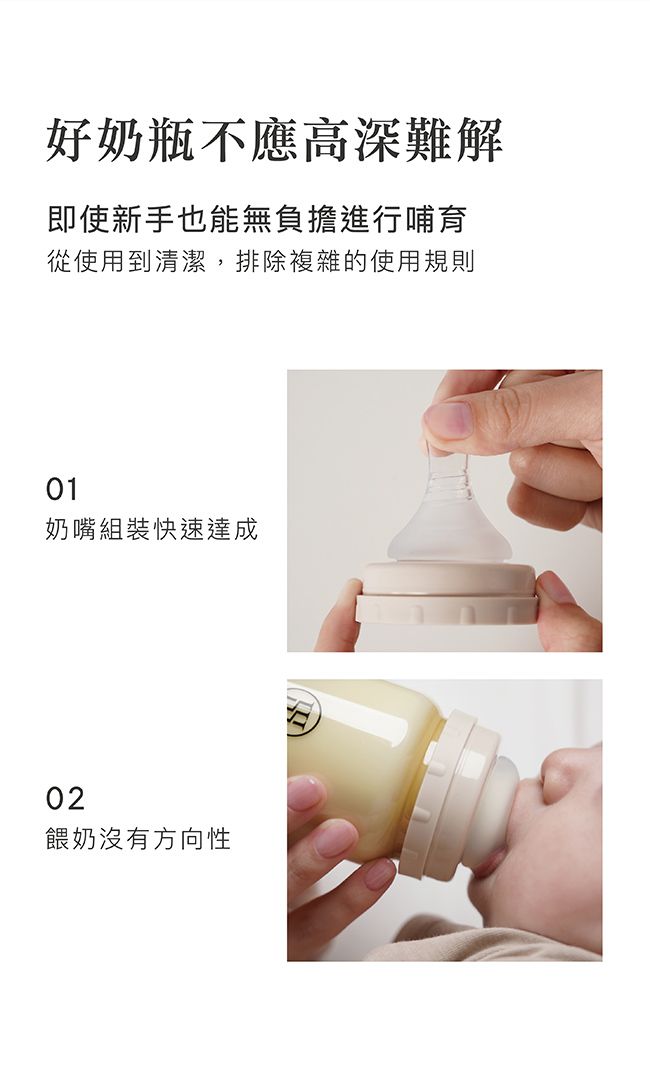 好奶瓶不應高深難解

即使新手也能無負擔進行哺育
從使用到清潔，排除複雜的使用規則

01
奶嘴組裝快速達成

02
餵奶沒有方向性