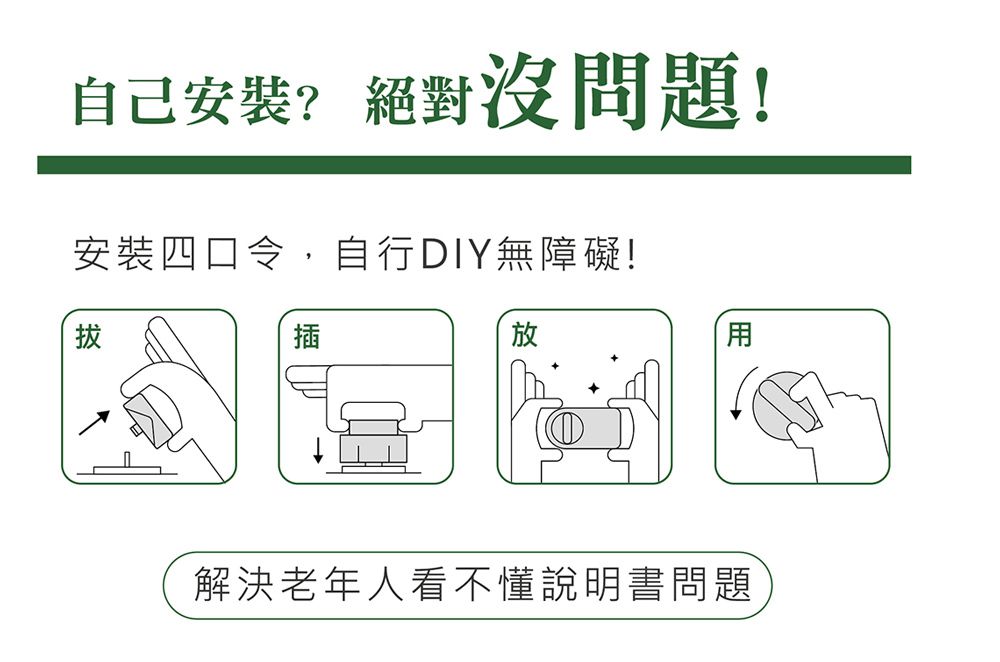 自己安裝? 絕對沒問題!

安裝四口令，自行DIY無障礙!

拔

插

放

用

解決老年人看不懂說明書問題