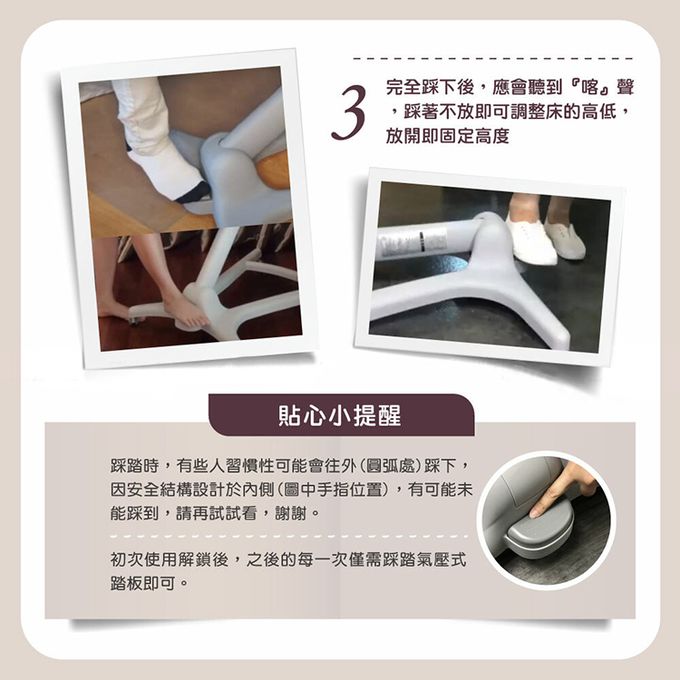 3 完全踩下後，應會聽到『喀』聲，踩著不放即可調整床的高低，放開即固定高度

貼心小提醒

踩踏時，有些人習慣性可能會往外(圓弧處)踩下，因安全結構設計於內側(圖中手指位置)，有可能未能踩到，請再試試看，謝謝。

初次使用解鎖後，之後的每一次僅需踩踏氣壓式踏板即可。