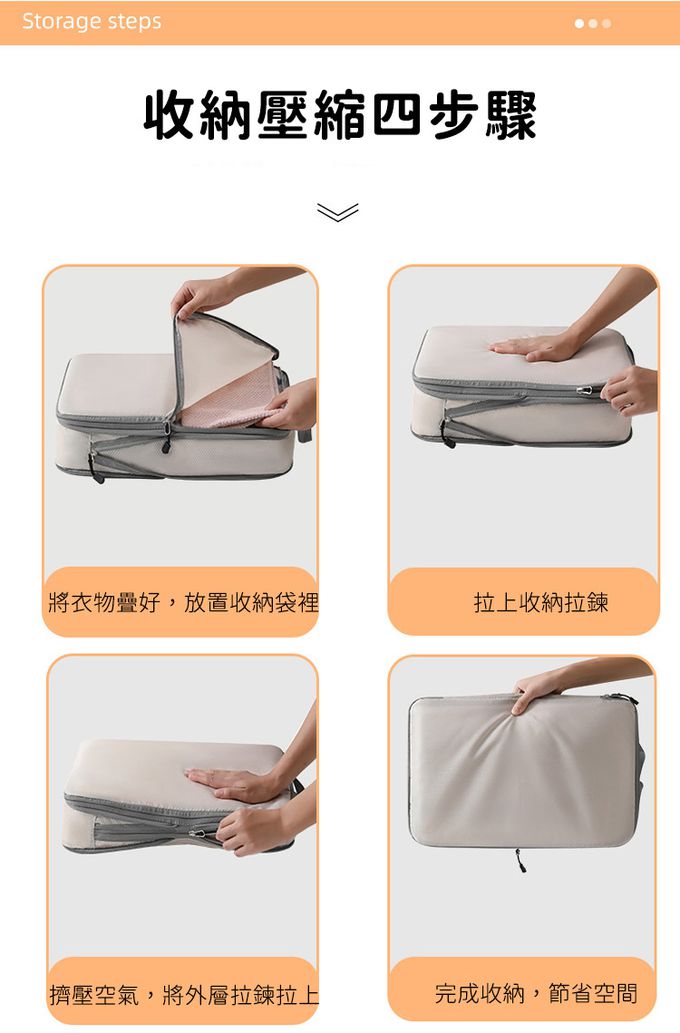 Storage steps

收納壓縮四步驟

將衣物疊好，放置收納袋裡

拉上收納拉鍊

擠壓空氣，將外層拉鍊拉上

完成收納，節省空間