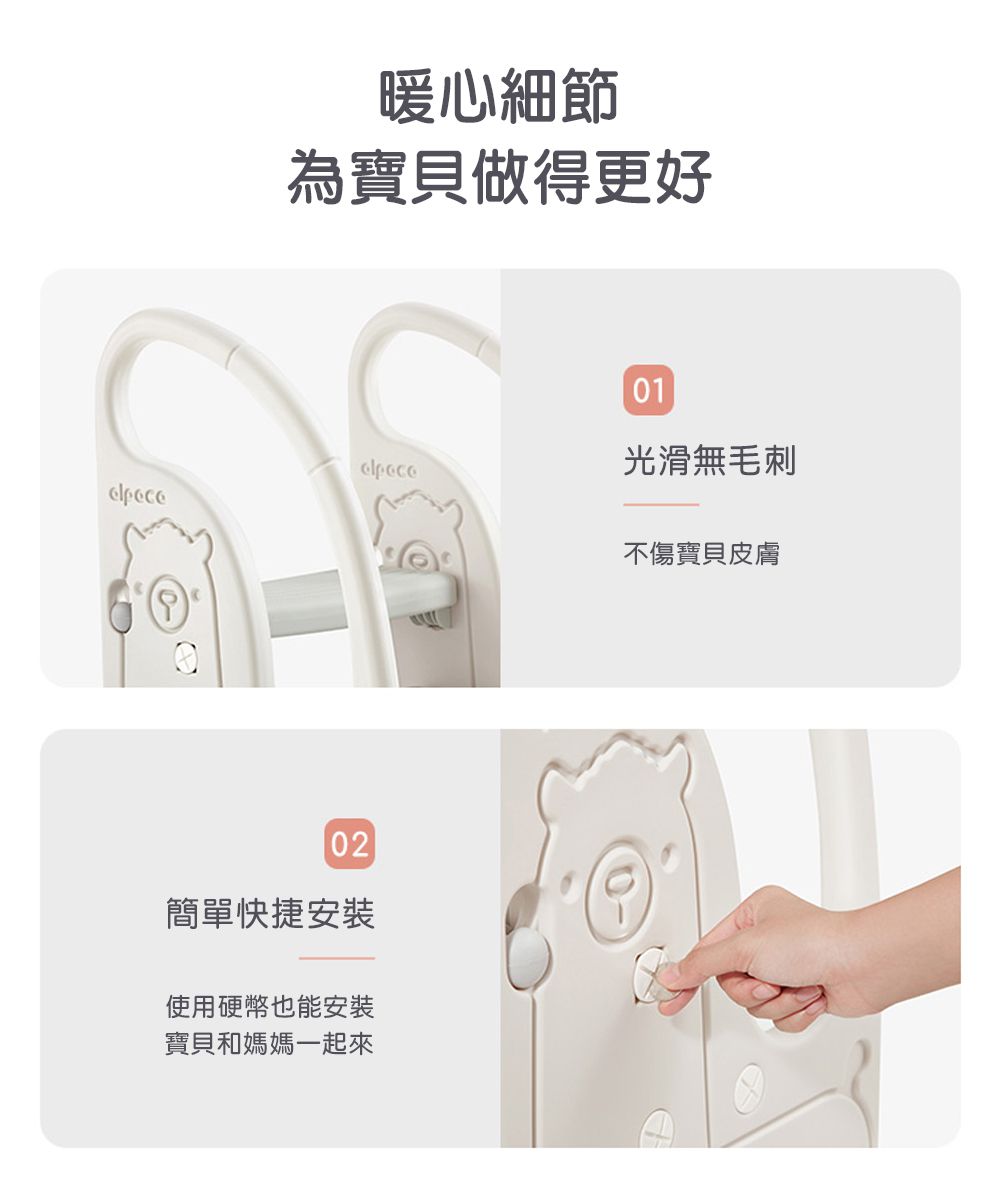 暖心細節
為寶貝做得更好

alpaca

alpaca

01

光滑無毛刺

不傷寶貝皮膚

02

簡單快捷安裝

使用硬幣也能安裝
寶貝和媽媽一起來