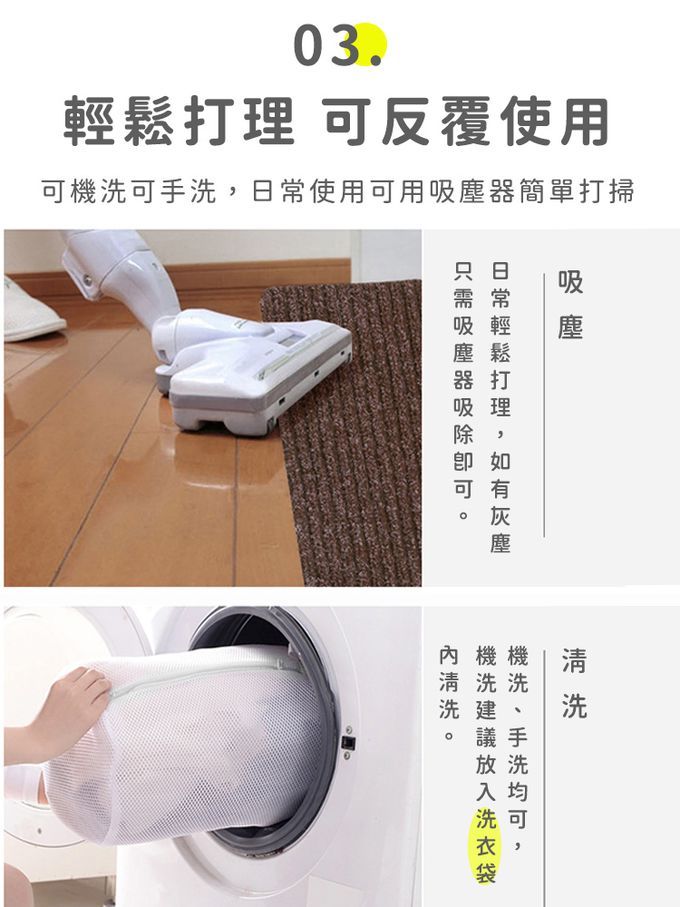 03.

輕鬆打理 可反覆使用

可機洗可手洗，日常使用可用吸塵器簡單打掃

吸塵

日常輕鬆打理，如有灰塵只需吸塵器吸除即可。

清洗

機洗、手洗均可，機洗建議放入洗衣袋內清洗。