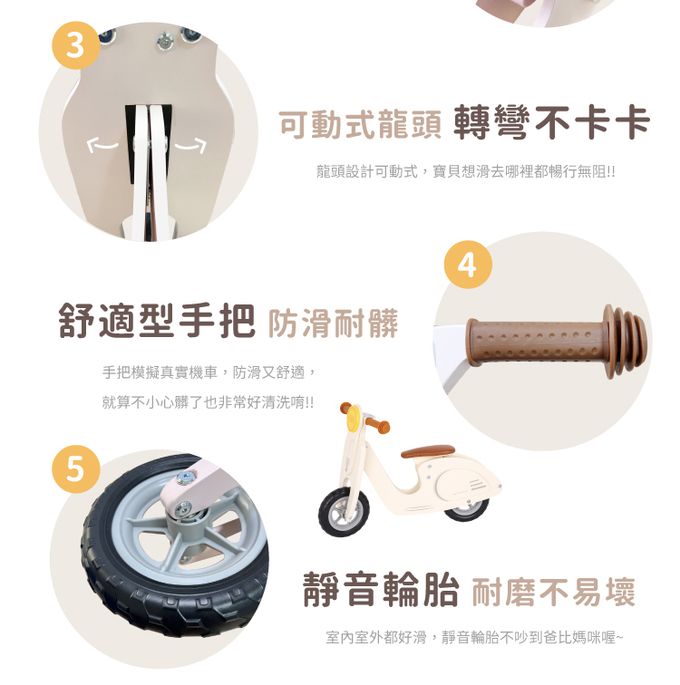 3

可動式龍頭 轉彎不卡卡

龍頭設計可動式，寶貝想滑去哪裡都暢行無阻!!

4

舒適型手把 防滑耐髒

手把模擬真實機車，防滑又舒適，

就算不小心髒了也非常好清洗唷!!

5

靜音輪胎 耐磨不易壞

室內室外都好滑，靜音輪胎不吵到爸比媽咪喔~