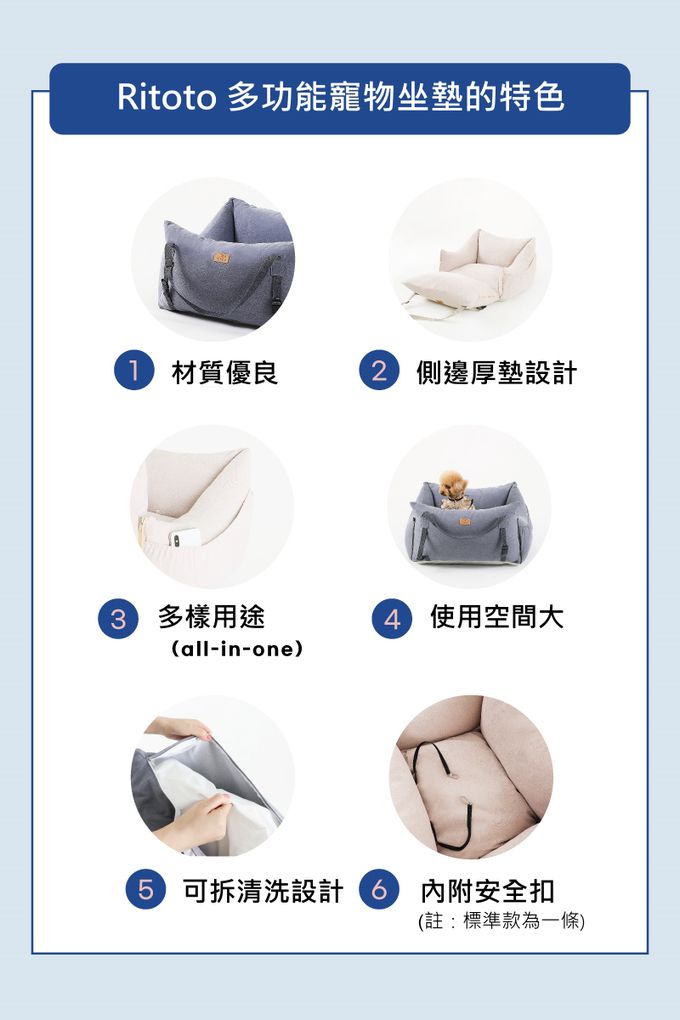 Ritoto 多功能寵物坐墊的特色

1 材質優良

2 側邊厚墊設計

3 多樣用途 (all-in-one)

4 使用空間大

5 可拆清洗設計

6 內附安全扣 (註：標準款為一條)