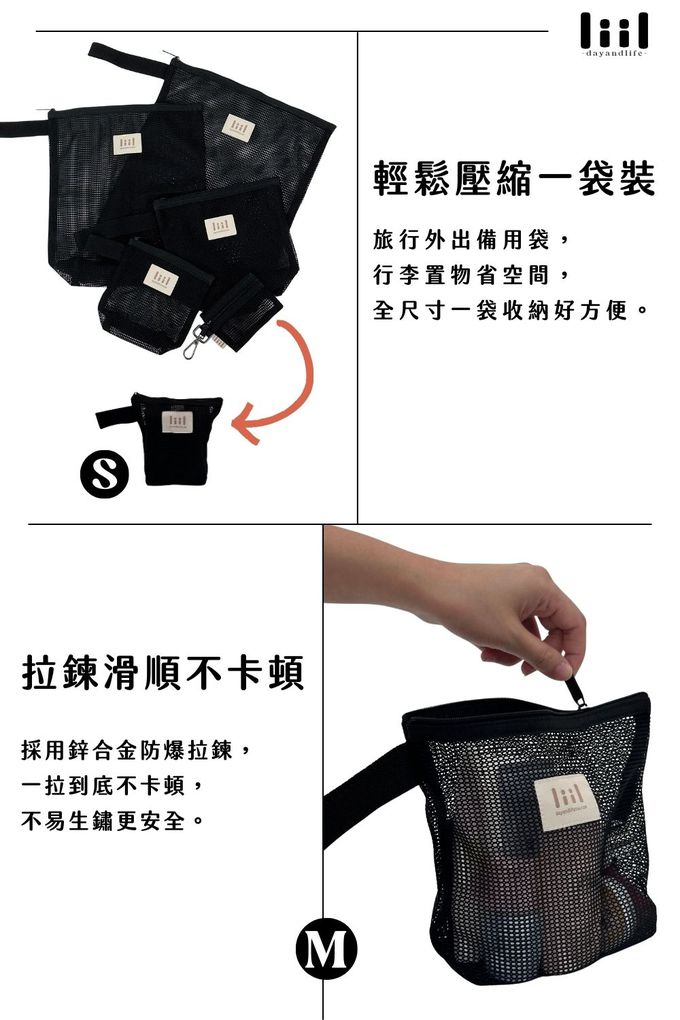 liil
-dayandlife-

輕鬆壓縮一袋裝

旅行外出備用袋，
行李置物省空間，
全尺寸一袋收納好方便。

S

拉鍊滑順不卡頓

採用鋅合金防爆拉鍊，
一拉到底不卡頓，
不易生鏽更安全。

M