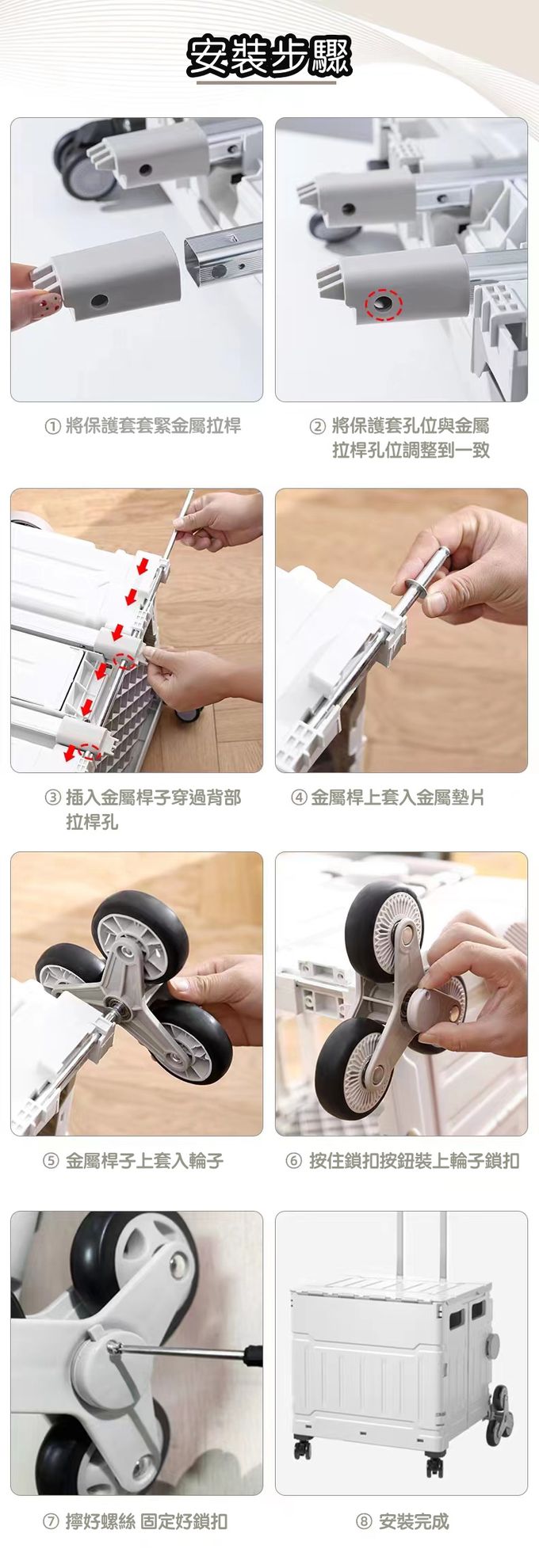 安裝步驟

① 將保護套套緊金屬拉桿

② 將保護套孔位與金屬拉桿孔位調整到一致

③ 插入金屬桿子穿過背部拉桿孔

④ 金屬桿上套入金屬墊片

⑤ 金屬桿子上套入輪子

⑥ 按住鎖扣按鈕裝上輪子鎖扣

⑦ 擰好螺絲 固定好鎖扣

⑧ 安裝完成