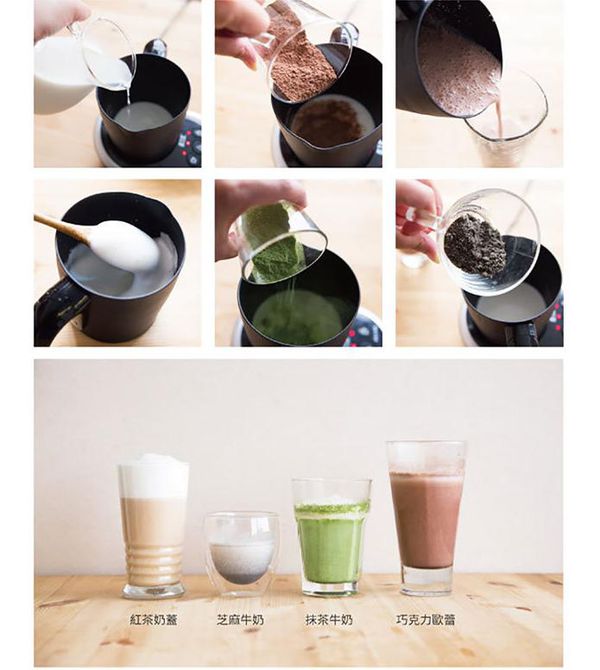 紅茶奶蓋 芝麻牛奶 抹茶牛奶 巧克力歐蕾