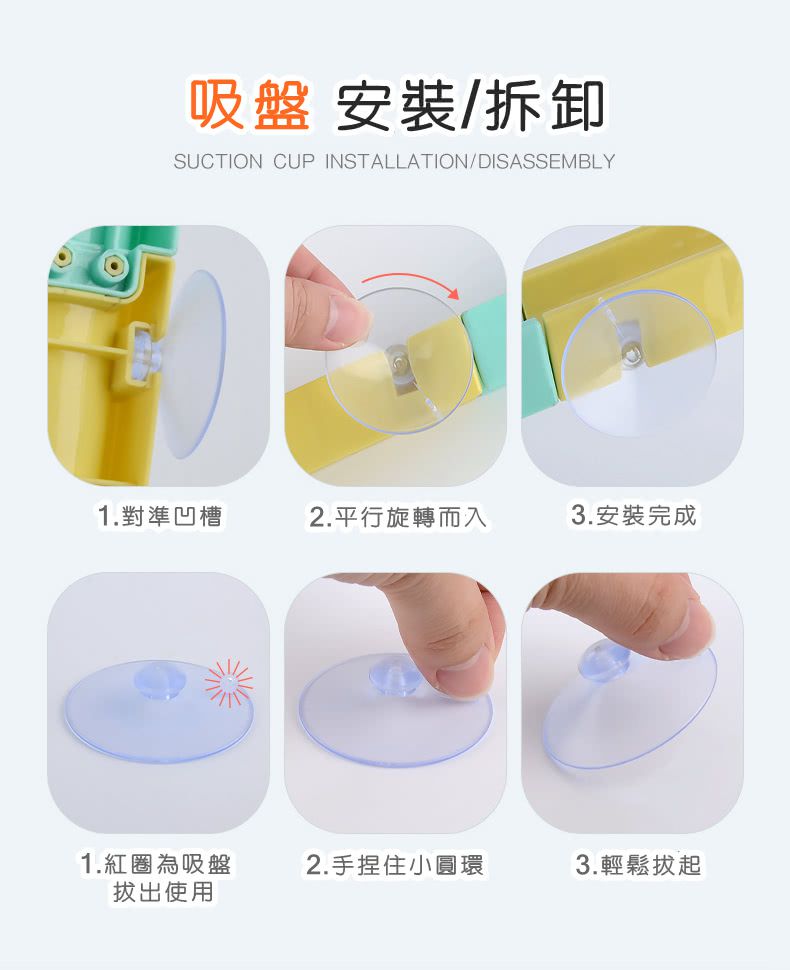 吸盤 安裝/拆卸
SUCTION CUP INSTALLATION/DISASSEMBLY

1.對準凹槽

2.平行旋轉而入

3.安裝完成

1.紅圈為吸盤拔出使用

2.手捏住小圓環

3.輕鬆拔起