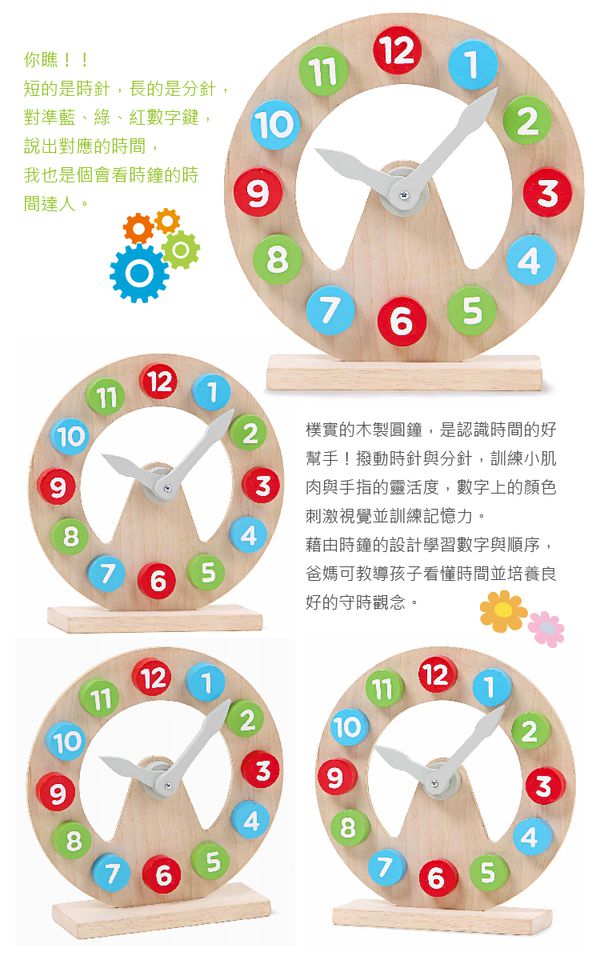 你瞧！！
短的是時針，長的是分針，對準藍、綠、紅數字鍵，說出對應的時間，我也是個會看時鐘的時間達人。

12 1 2 3 4 5 6 7 8 9 10 11

12 1 2 3 4 5 6 7 8 9 10 11

樸實的木製圓鐘，是認識時間的好幫手！撥動時針與分針，訓練小肌肉與手指的靈活度，數字上的顏色刺激視覺並訓練記憶力。
藉由時鐘的設計學習數字與順序，爸媽可教導孩子看懂時間並培養良好的守時觀念。

12 1 2 3 4 5 6 7 8 9 10 11

12 1 2 3 4 5 6 7 8 9 10 11