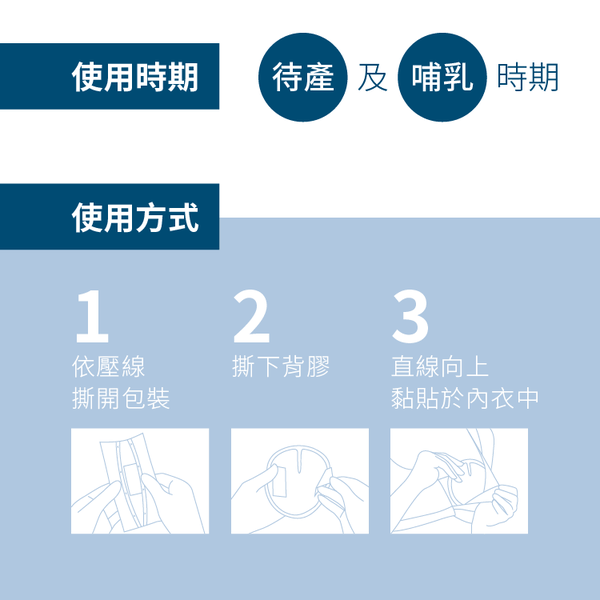 使用時期

待產 及 哺乳 時期

使用方式

1
依壓線
撕開包裝

2
撕下背膠

3
直線向上
黏貼於內衣中