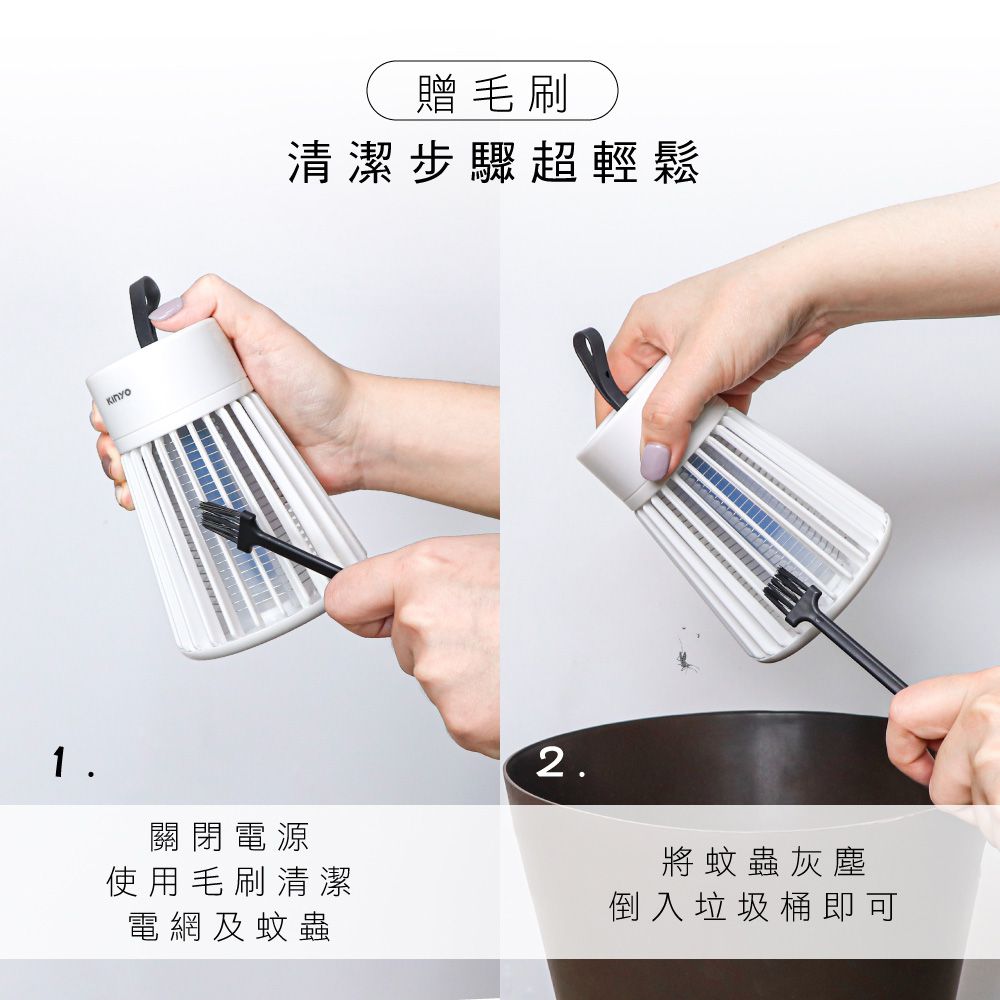 贈毛刷
清潔步驟超輕鬆

KINYO

1.

關閉電源
使用毛刷清潔
電網及蚊蟲

2.

將蚊蟲灰塵
倒入垃圾桶即可