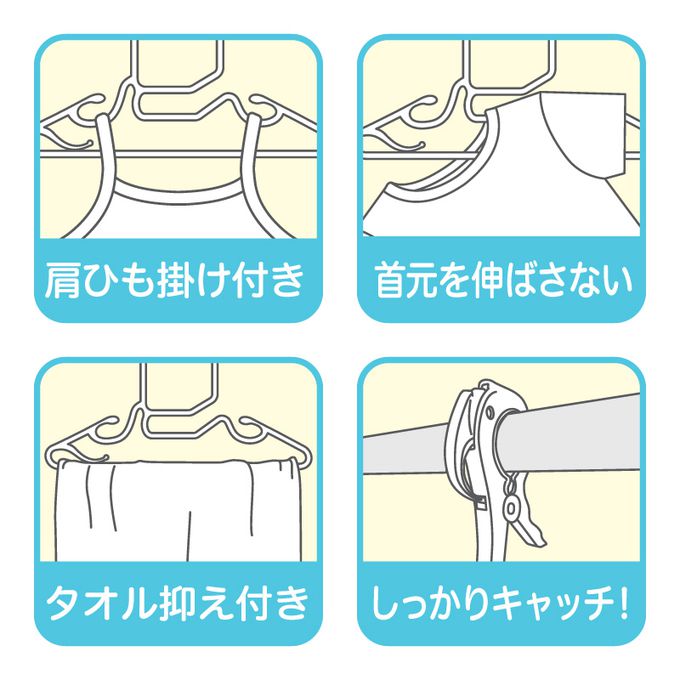 肩ひも掛け付き

首元を伸ばさない

タオル抑え付き

しっかりキャッチ!