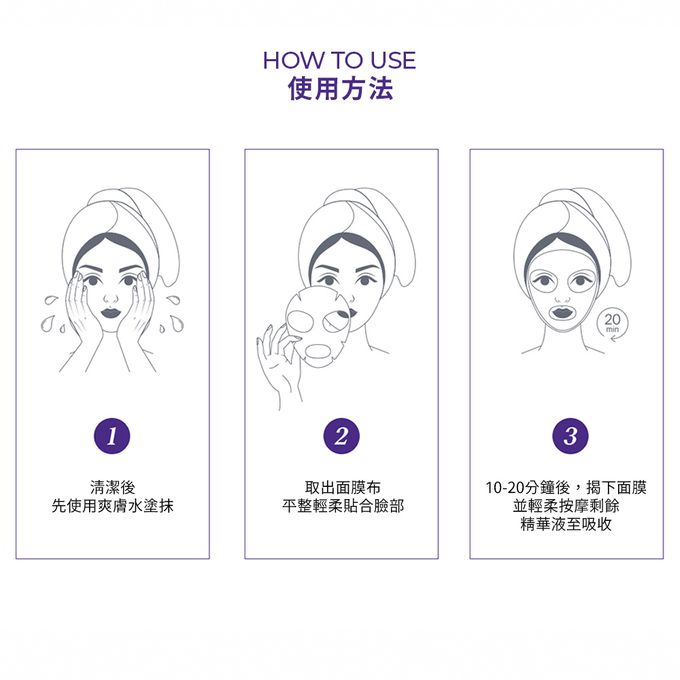 HOW TO USE
使用方法

1

清潔後
先使用爽膚水塗抹

2

取出面膜布
平整輕柔貼合臉部

20 min

3

10-20分鐘後，揭下面膜
並輕柔按摩剩餘
精華液至吸收