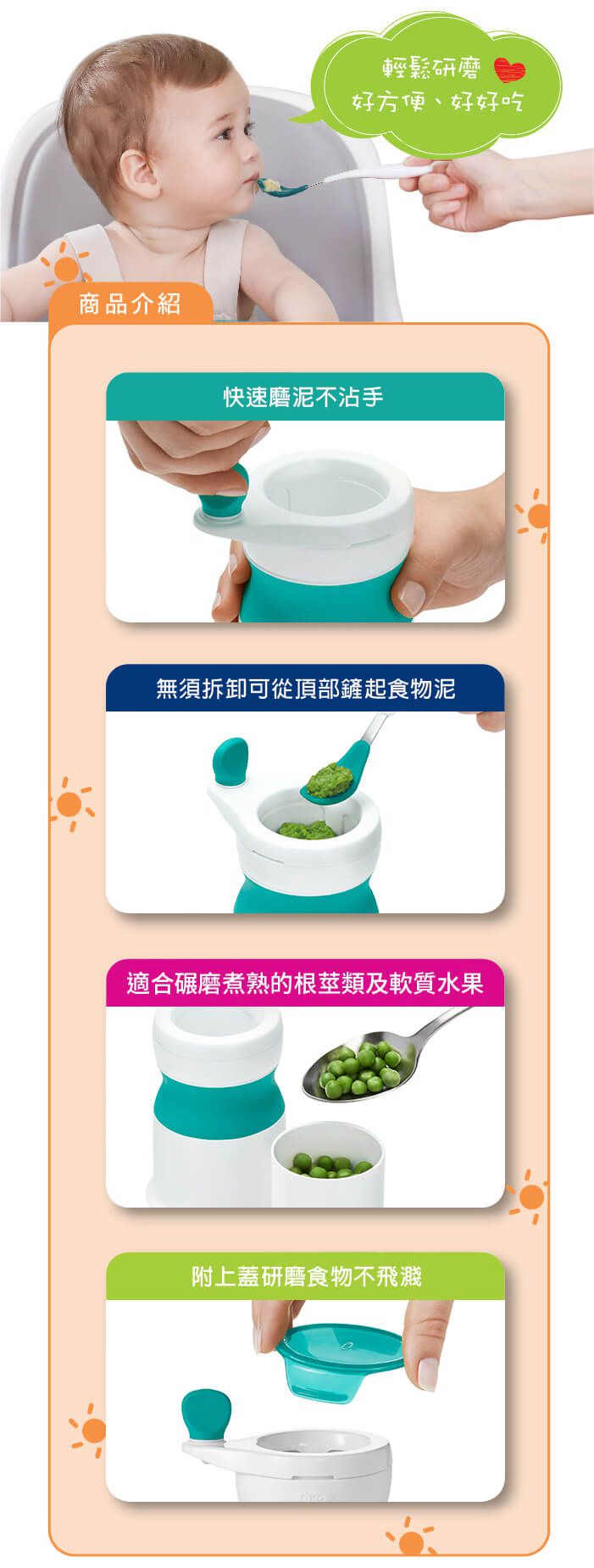 輕鬆研磨
好方便、好好吃

商品介紹

快速磨泥不沾手

無須拆卸可從頂部鏟起食物泥

適合碾磨煮熟的根莖類及軟質水果

附上蓋研磨食物不飛濺