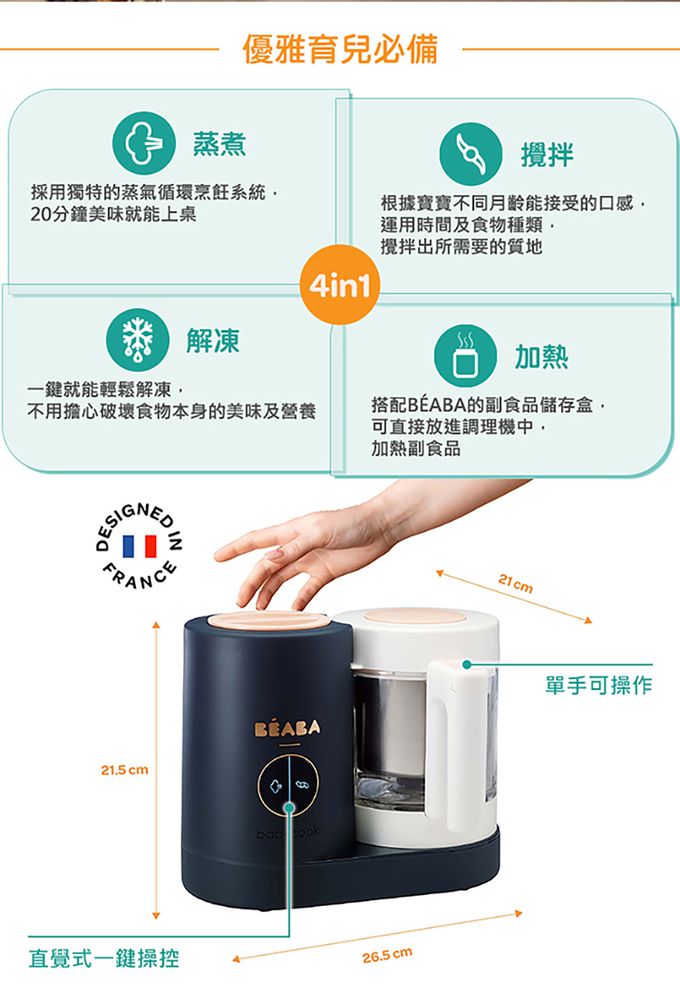 優雅育兒必備

蒸煮

採用獨特的蒸氣循環烹飪系統，20分鐘美味就能上桌

攪拌

根據寶寶不同月齡能接受的口感，運用時間及食物種類，攪拌出所需要的質地

4in1

解凍

一鍵就能輕鬆解凍，不用擔心破壞食物本身的美味及營養

加熱

搭配BÉABA的副食品儲存盒，可直接放進調理機中，加熱副食品

DESIGNED IN FRANCE

21 cm

單手可操作

BÉABA

babycook

21.5 cm

直覺式一鍵操控

26.5 cm