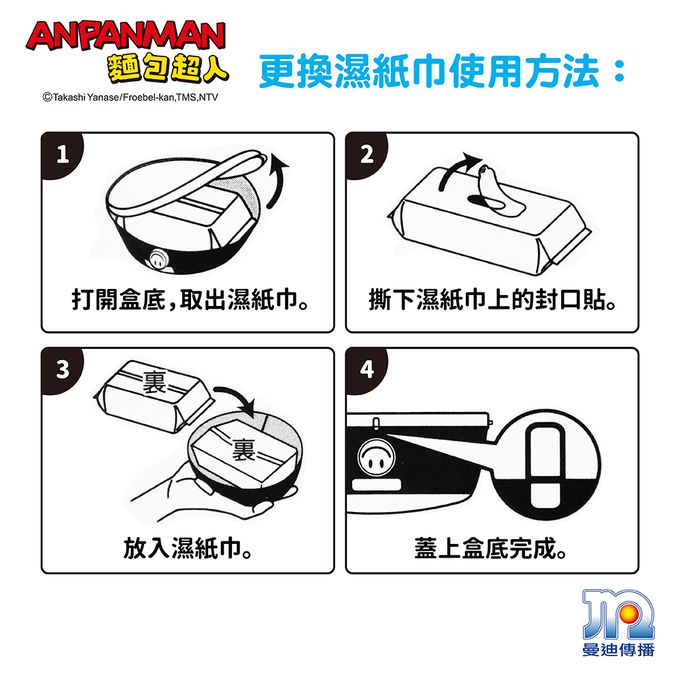 ANPANMAN
麵包超人
©Takashi Yanase/Froebel-kan,TMS,NTV

更換濕紙巾使用方法：

1
打開盒底，取出濕紙巾。

2
撕下濕紙巾上的封口貼。

3
裏
裏
放入濕紙巾。

4
蓋上盒底完成。

曼迪傳播