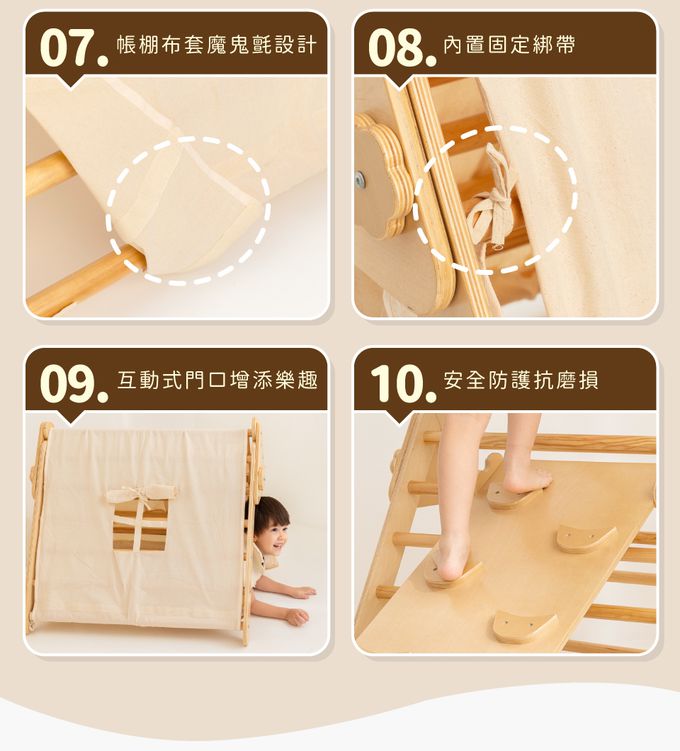 07. 帳棚布套魔鬼氈設計

08. 內置固定綁帶

09. 互動式門口增添樂趣

10. 安全防護抗磨損