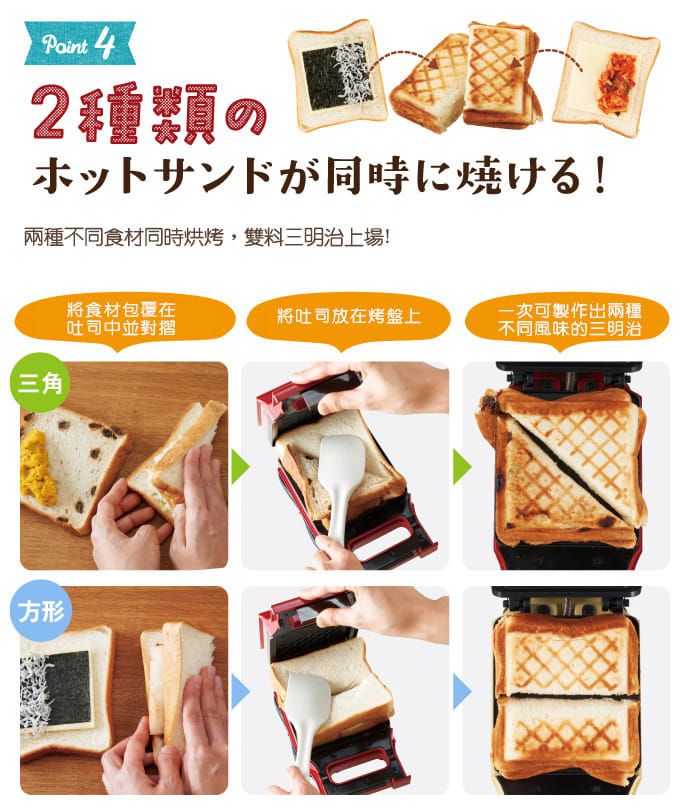 Point 4

2種類の
ホットサンドが同時に焼ける！

兩種不同食材同時烘烤，雙料三明治上場!

將食材包覆在吐司中並對摺

將吐司放在烤盤上

一次可製作出兩種不同風味的三明治

三角

方形