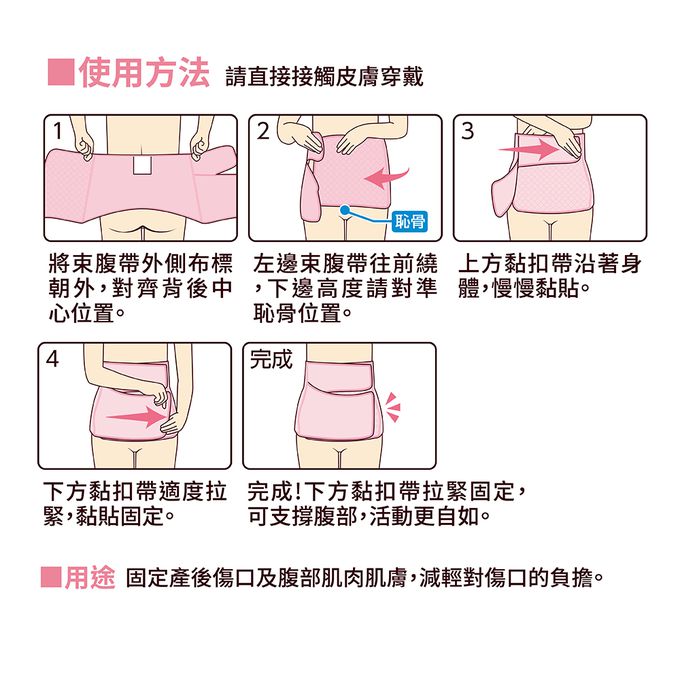 ■使用方法 請直接接觸皮膚穿戴

1

將束腹帶外側布標朝外，對齊背後中心位置。

2

恥骨

左邊束腹帶往前繞，下邊高度請對準恥骨位置。

3

上方黏扣帶沿著身體，慢慢黏貼。

4

下方黏扣帶適度拉緊，黏貼固定。

完成

完成！下方黏扣帶拉緊固定，可支撐腹部，活動更自如。

■用途 固定產後傷口及腹部肌肉肌膚，減輕對傷口的負擔。