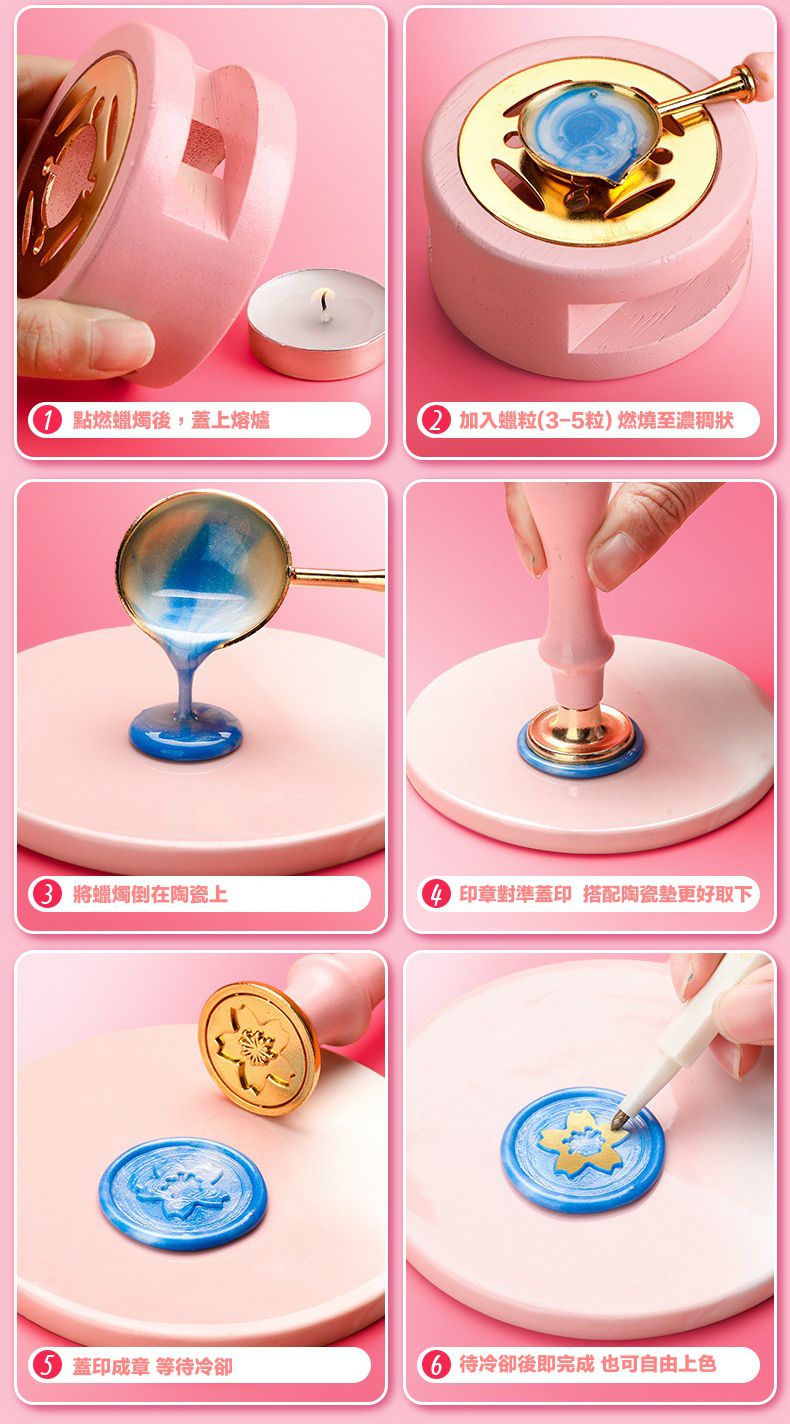 1 點燃蠟燭後，蓋上熔爐

2 加入蠟粒(3-5粒) 燃燒至濃稠狀

3 將蠟燭倒在陶瓷上

4 印章對準蓋印 搭配陶瓷墊更好取下

5 蓋印成章 等待冷卻

6 待冷卻後即完成 也可自由上色